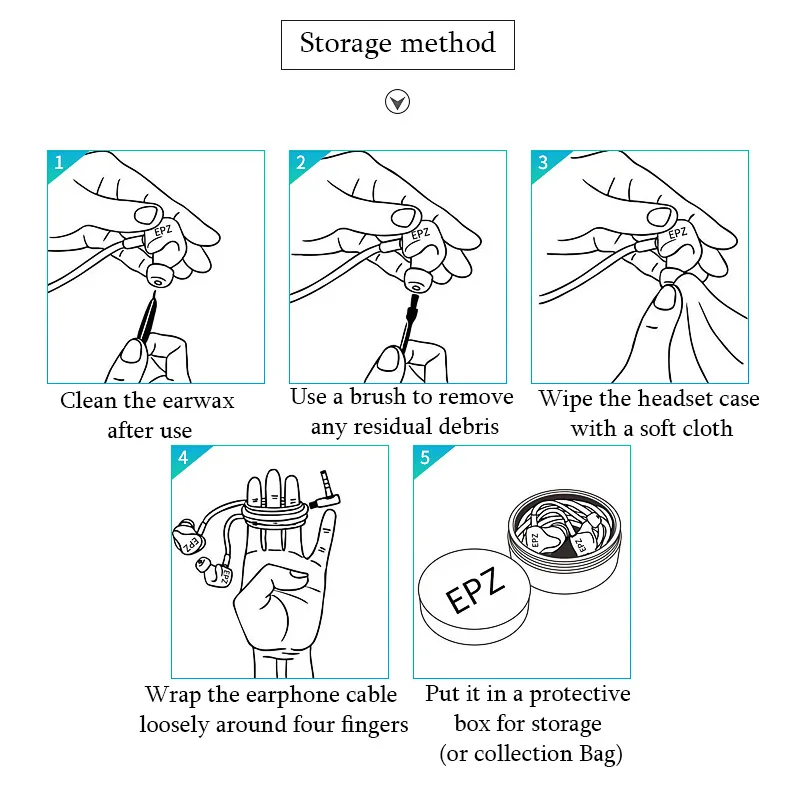 Storage method

1
EPZ
Clean the earwax after use

2
EPZ
Use a brush to remove any residual debris

3
EPZ
Wipe the headset case with a soft cloth

4
EPZ
EPZ
Wrap the earphone cable loosely around four fingers

5
EPZ
EPZ
EPZ
Put it in a protective box for storage (or collection Bag)