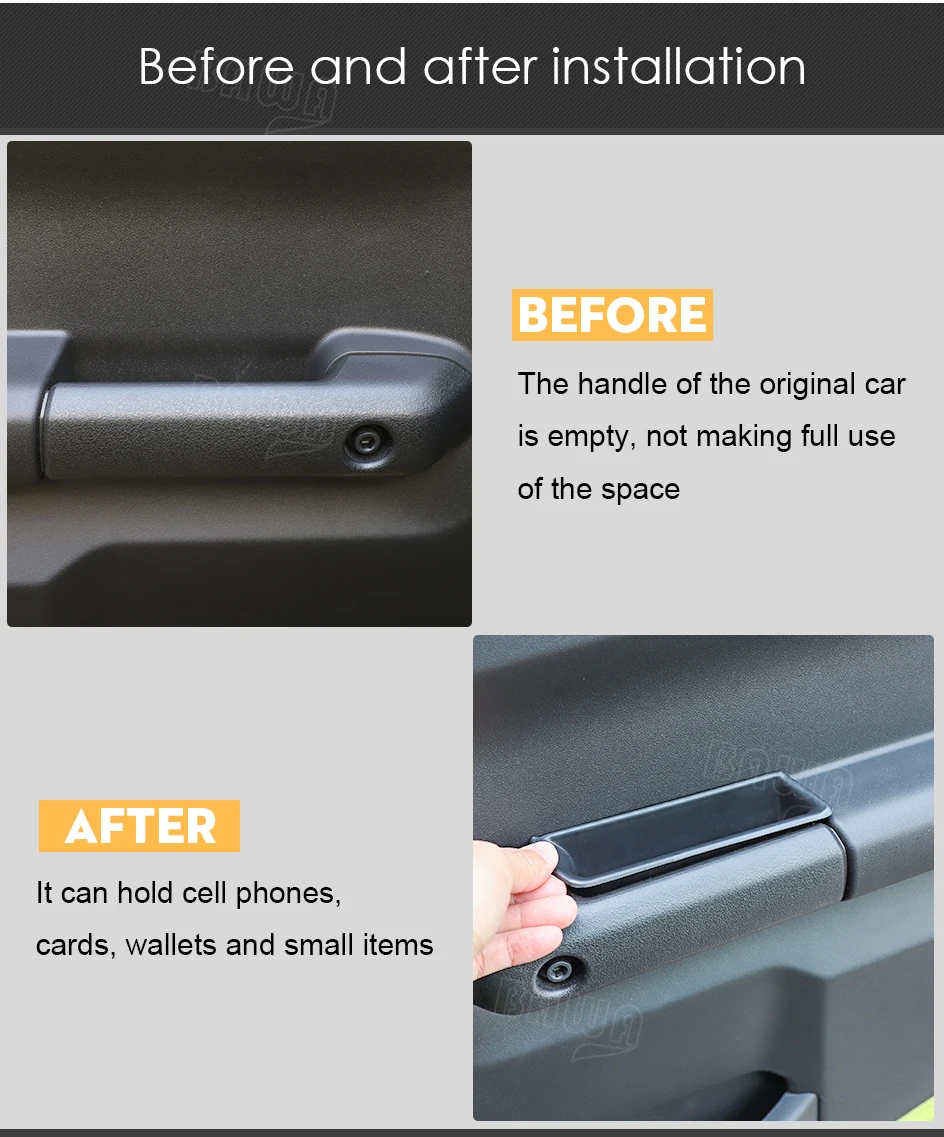 Before and after installation

BEFORE

The handle of the original car is empty, not making full use of the space

AFTER

It can hold cell phones, cards, wallets and small items