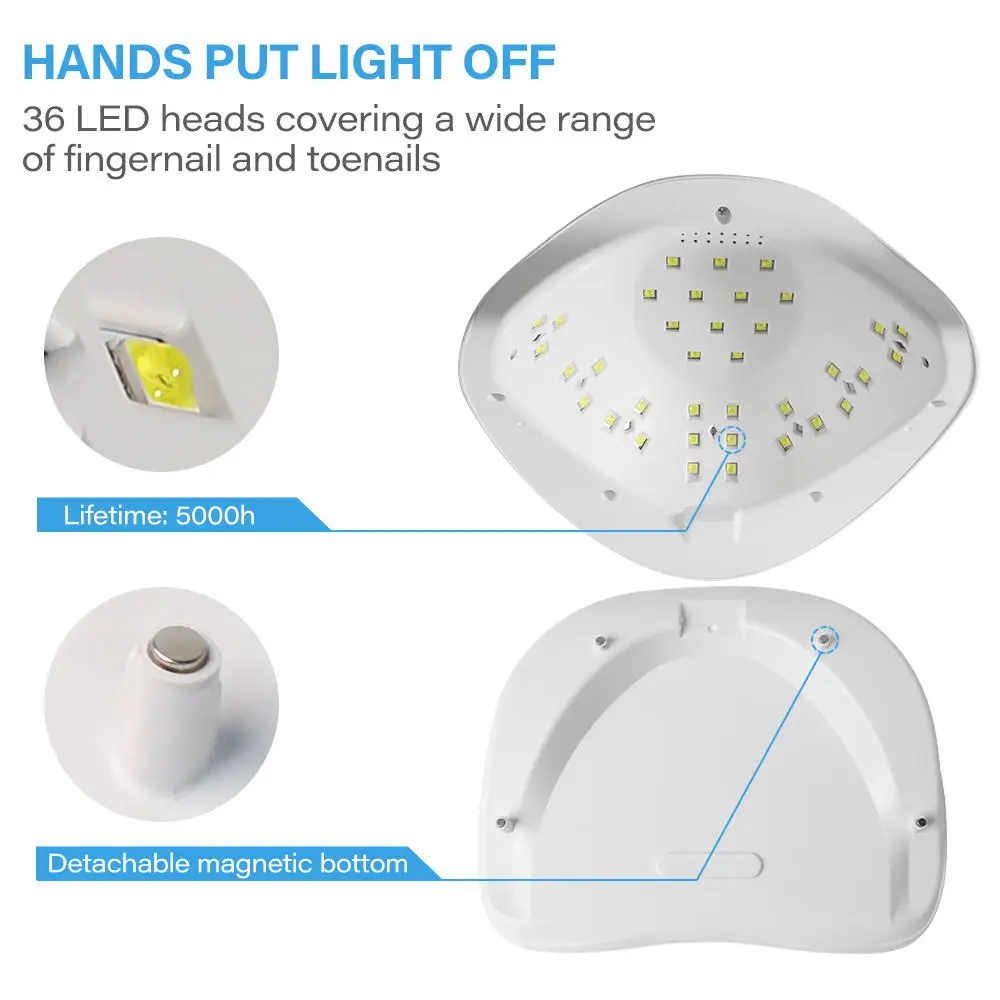 HANDS PUT LIGHT OFF

36 LED heads covering a wide range of fingernail and toenails

Lifetime: 5000h

Detachable magnetic bottom