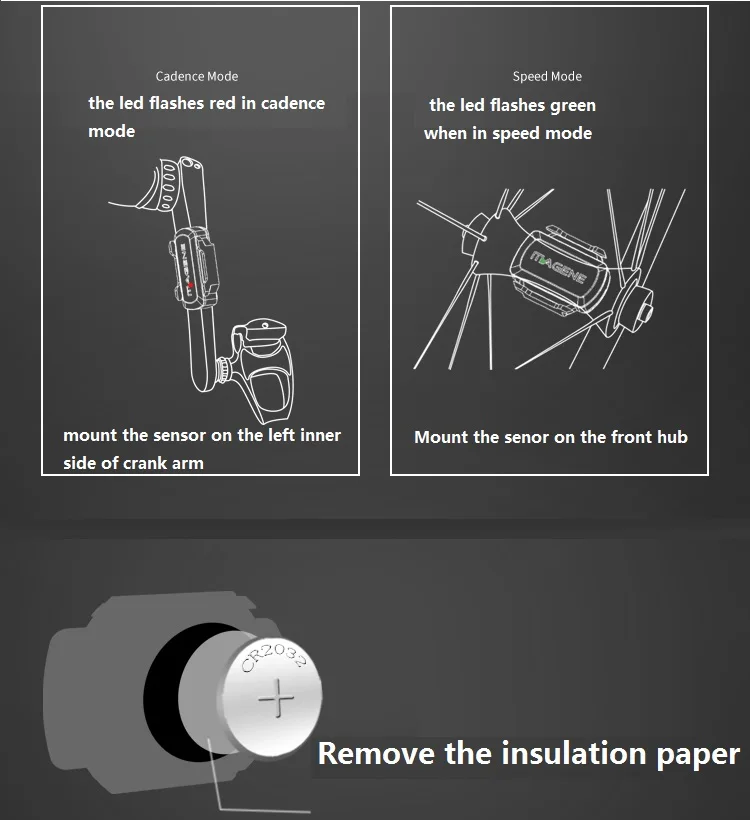 Cadence Mode

the led flashes red in cadence mode

MAGENE

mount the sensor on the left inner side of crank arm

Speed Mode

the led flashes green when in speed mode

MAGENE

Mount the senor on the front hub

CR2032

+

Remove the insulation paper