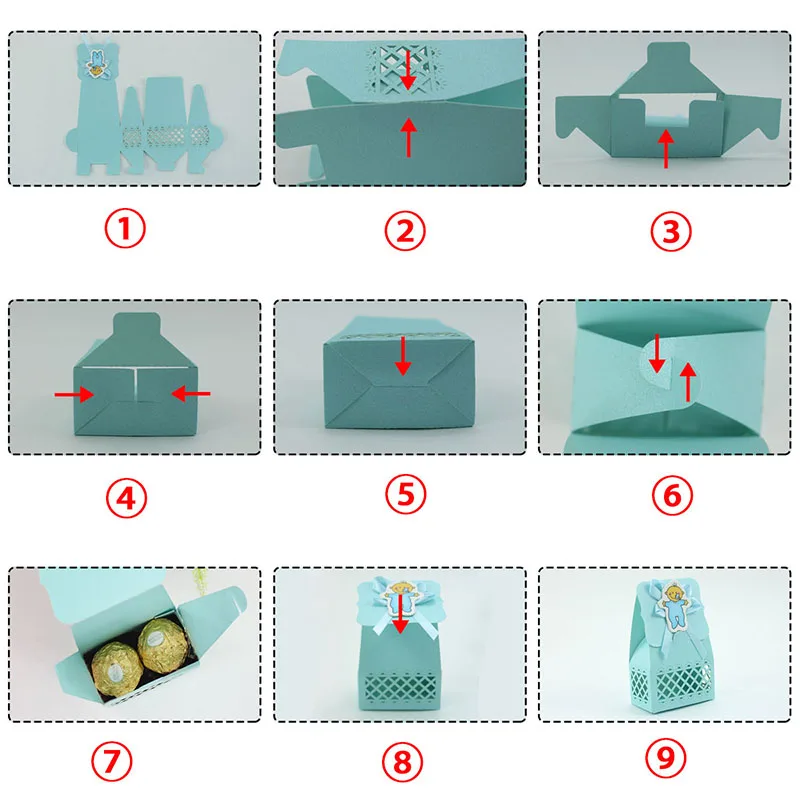 ①

②

③

④

⑤

⑥

⑦

⑧

⑨