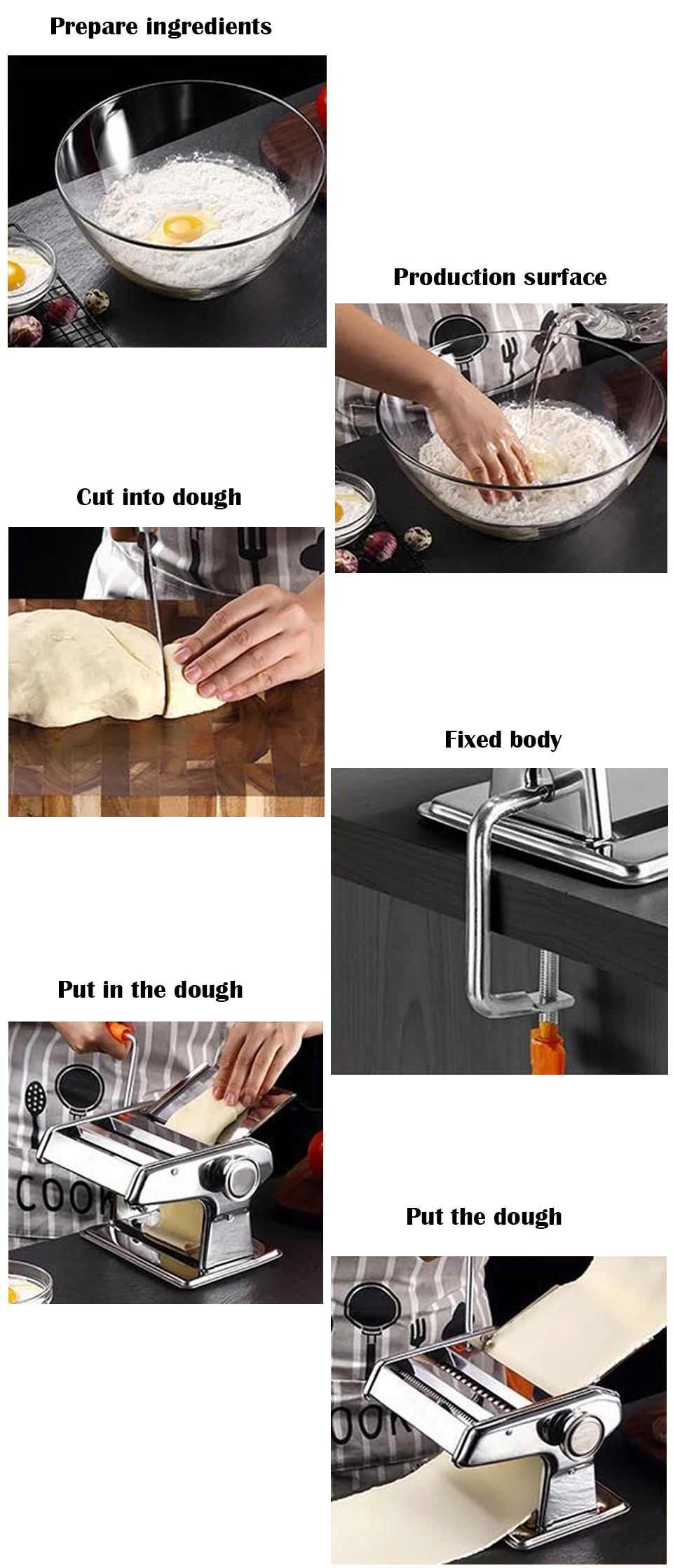 Prepare ingredients

Production surface

Cut into dough

Fixed body

Put in the dough

COOK

Put the dough

OOK