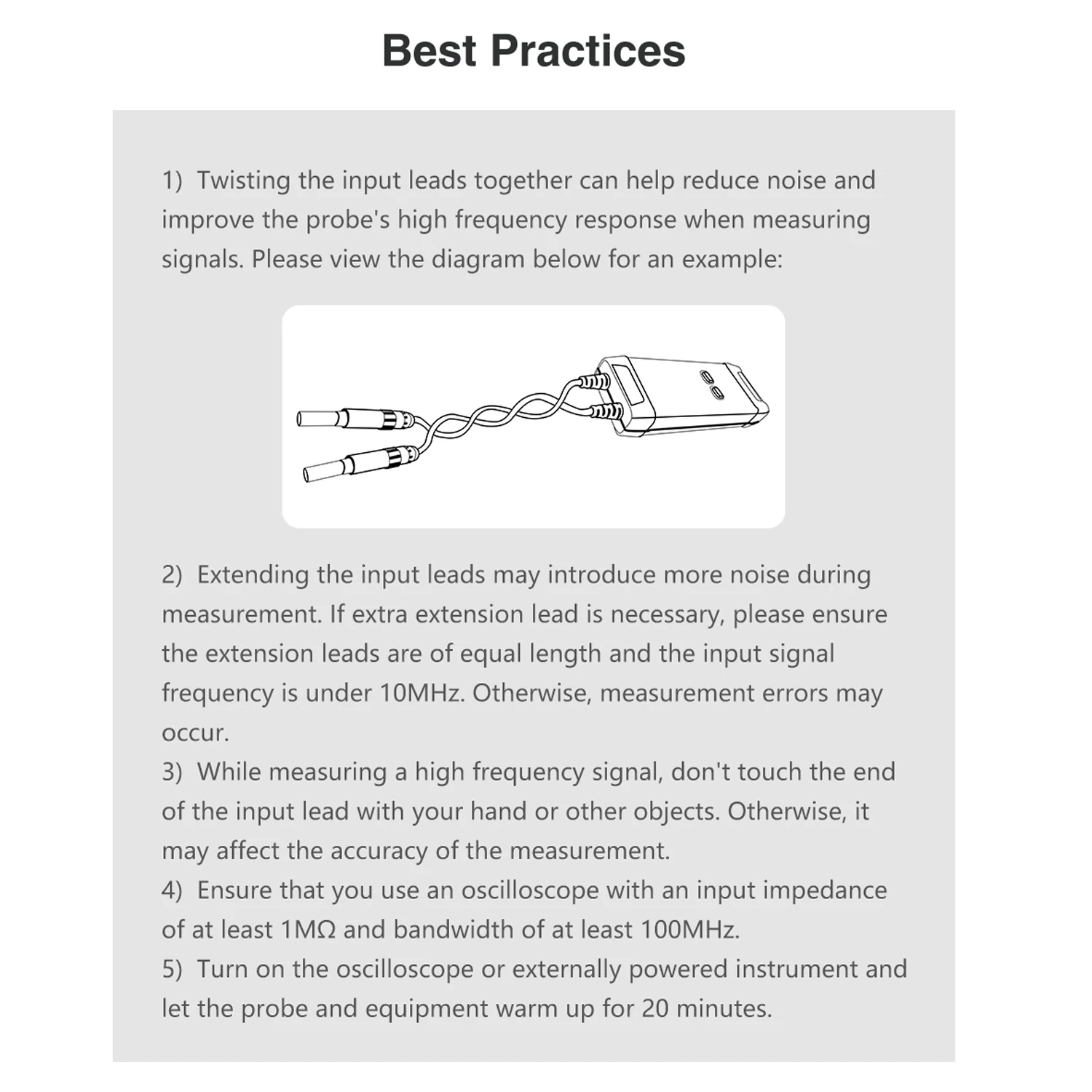 Best Practices

1) Twisting the input leads together can help reduce noise and improve the probe's high frequency response when measuring signals. Please view the diagram below for an example:

2) Extending the input leads may introduce more noise during measurement. If extra extension lead is necessary, please ensure the extension leads are of equal length and the input signal frequency is under 10MHz. Otherwise, measurement errors may occur.
3) While measuring a high frequency signal, don't touch the end of the input lead with your hand or other objects. Otherwise, it may affect the accuracy of the measurement.
4) Ensure that you use an oscilloscope with an input impedance of at least 1MΩ and bandwidth of at least 100MHz.
5) Turn on the oscilloscope or externally powered instrument and let the probe and equipment warm up for 20 minutes.