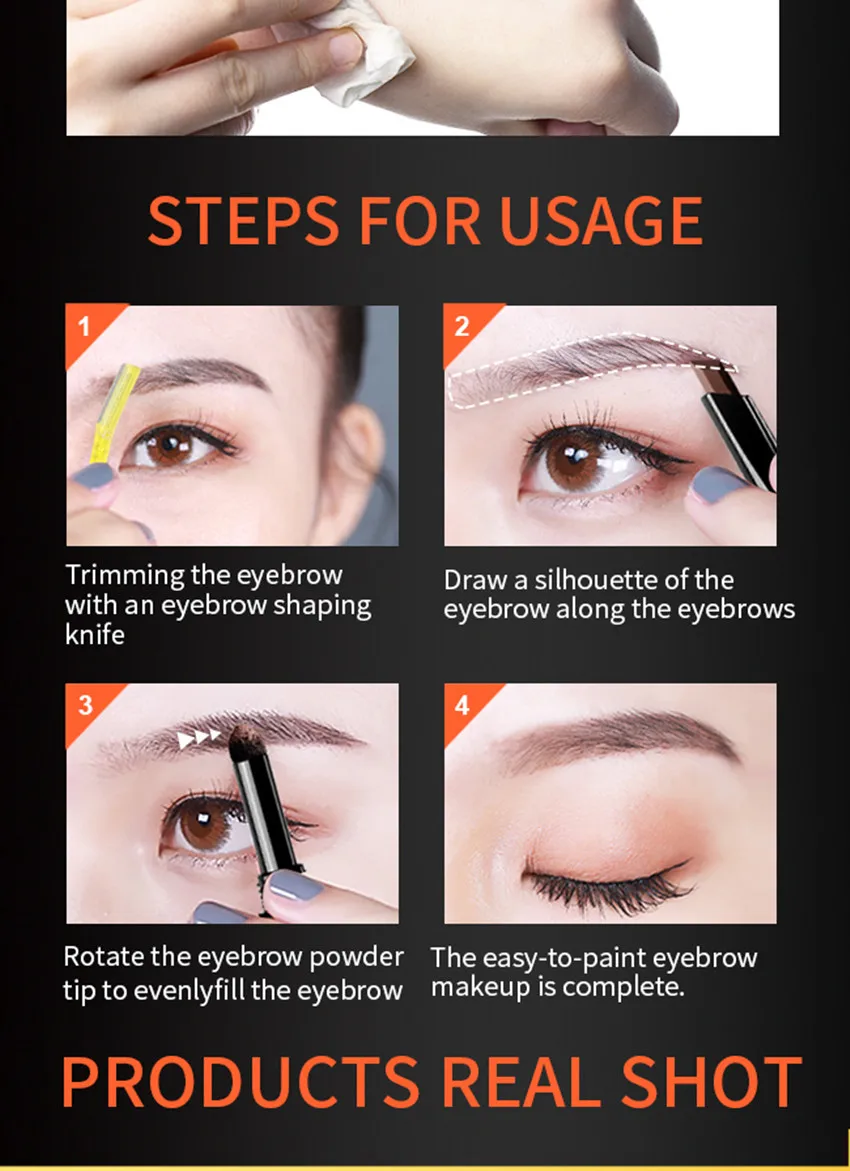 STEPS FOR USAGE

1

Trimming the eyebrow with an eyebrow shaping knife

2

Draw a silhouette of the eyebrow along the eyebrows

3

Rotate the eyebrow powder tip to evenlyfill the eyebrow

4

The easy-to-paint eyebrow makeup is complete.

PRODUCTS REAL SHOT