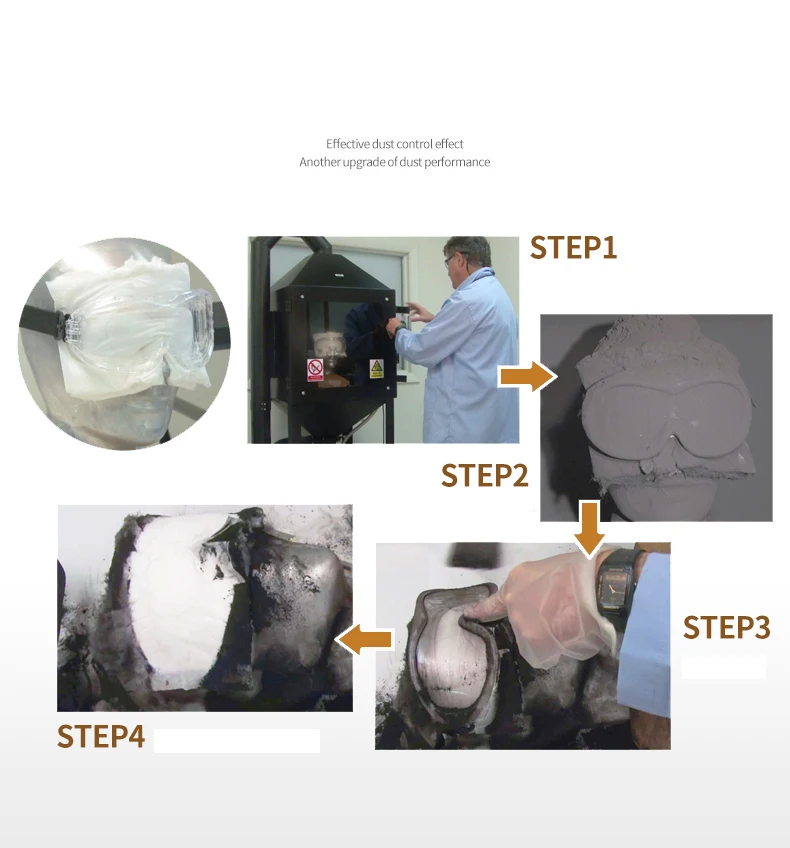 Effective dust control effect
Another upgrade of dust performance

STEP1

STEP2

STEP3

STEP4