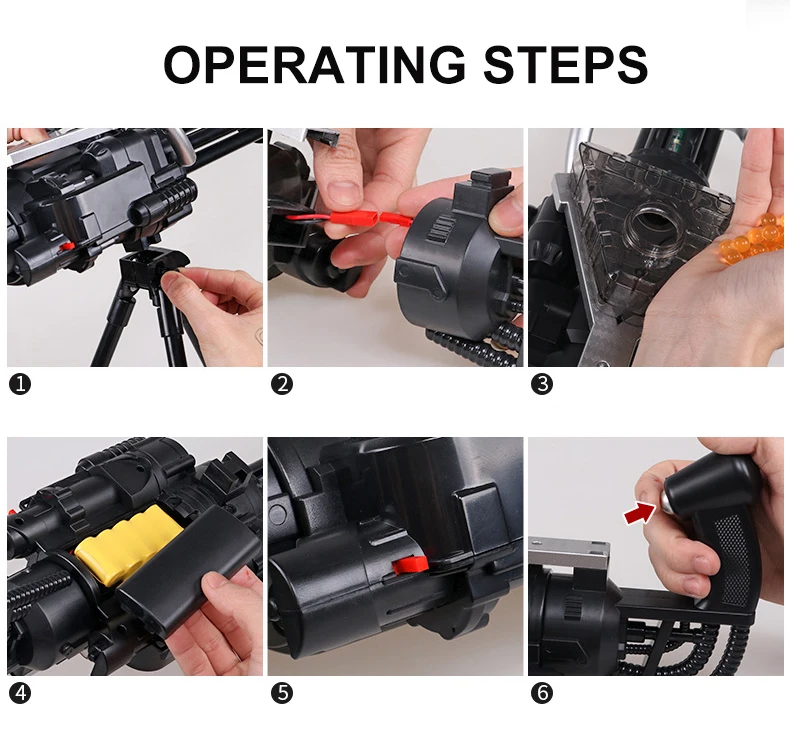 OPERATING STEPS

❶

❷

❸

❹

❺

❻