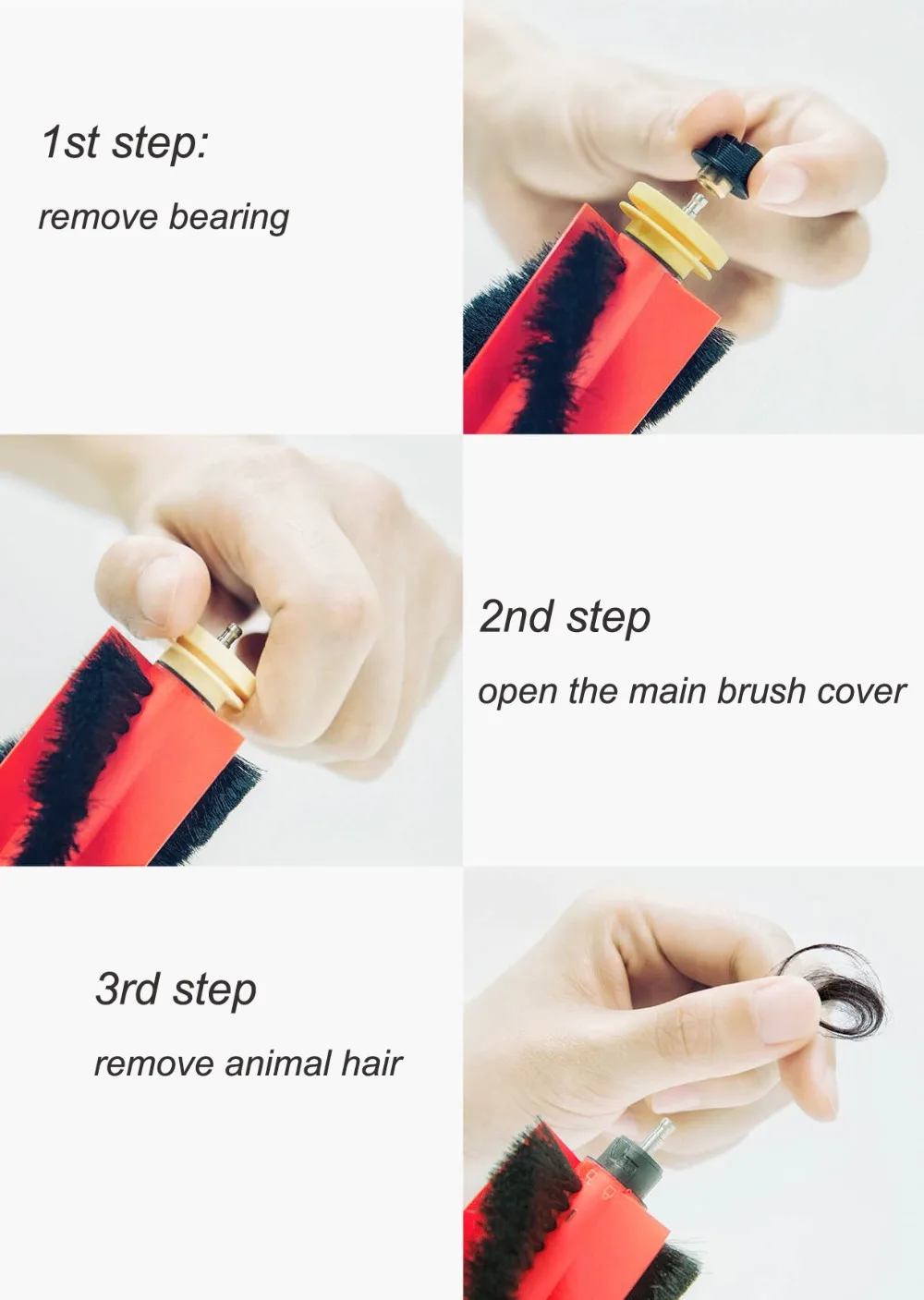 1st step:

remove bearing

2nd step

open the main brush cover

3rd step

remove animal hair