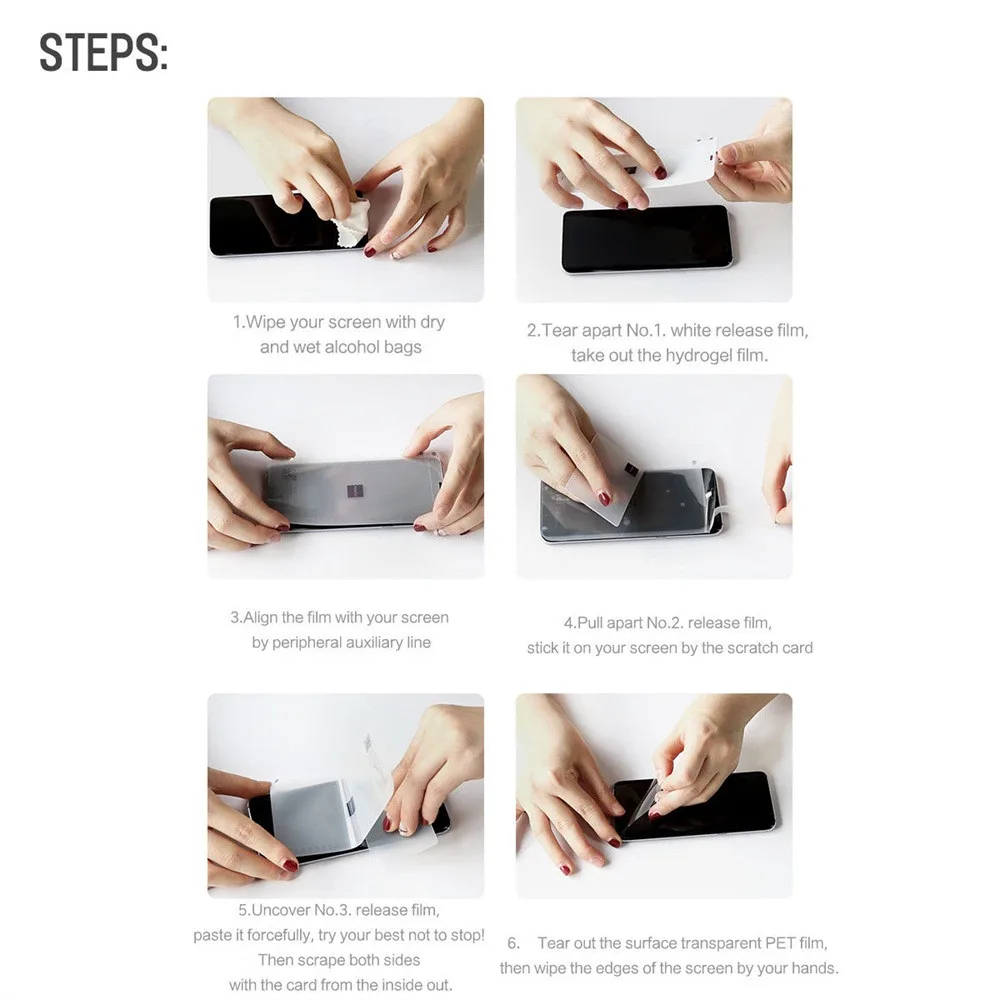 STEPS:

1.Wipe your screen with dry and wet alcohol bags

2.Tear apart No.1. white release film, take out the hydrogel film.

3.Align the film with your screen by peripheral auxiliary line

4.Pull apart No.2. release film, stick it on your screen by the scratch card

5.Uncover No.3. release film, paste it forcefully, try your best not to stop! Then scrape both sides with the card from the inside out.

6. Tear out the surface transparent PET film, then wipe the edges of the screen by your hands.