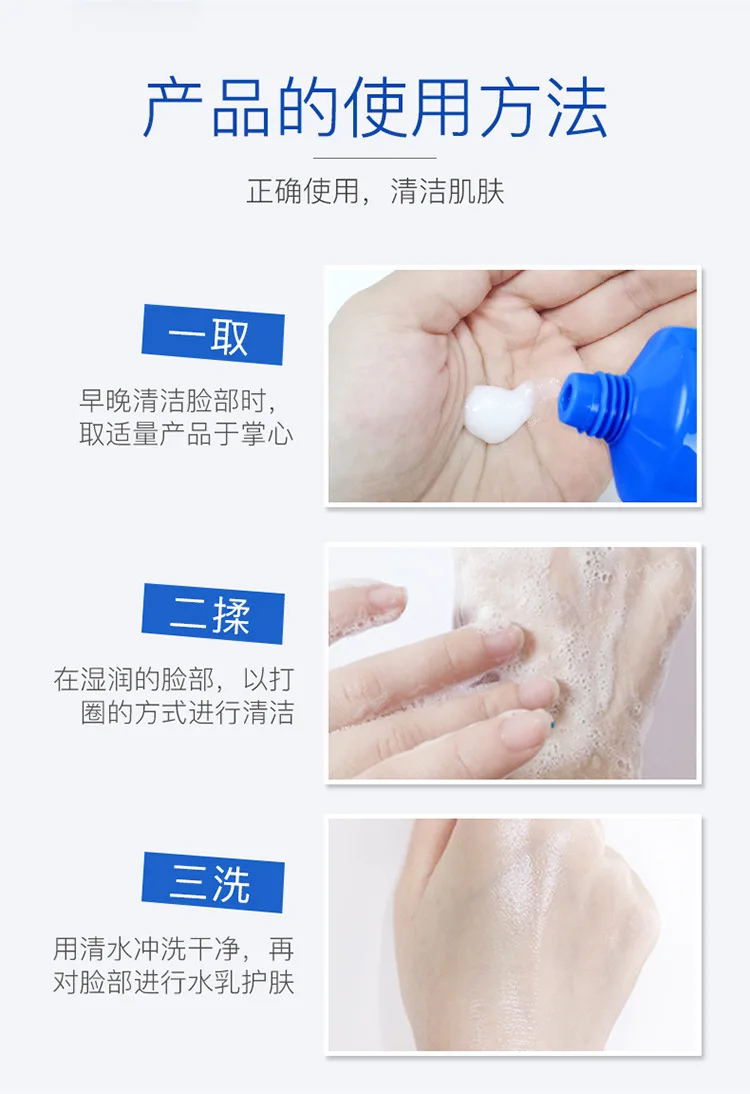 产品的使用方法

正确使用，清洁肌肤

一取

早晚清洁脸部时，取适量产品于掌心

二揉

在湿润的脸部，以打圈的方式进行清洁

三洗

用清水冲洗干净，再对脸部进行水乳护肤