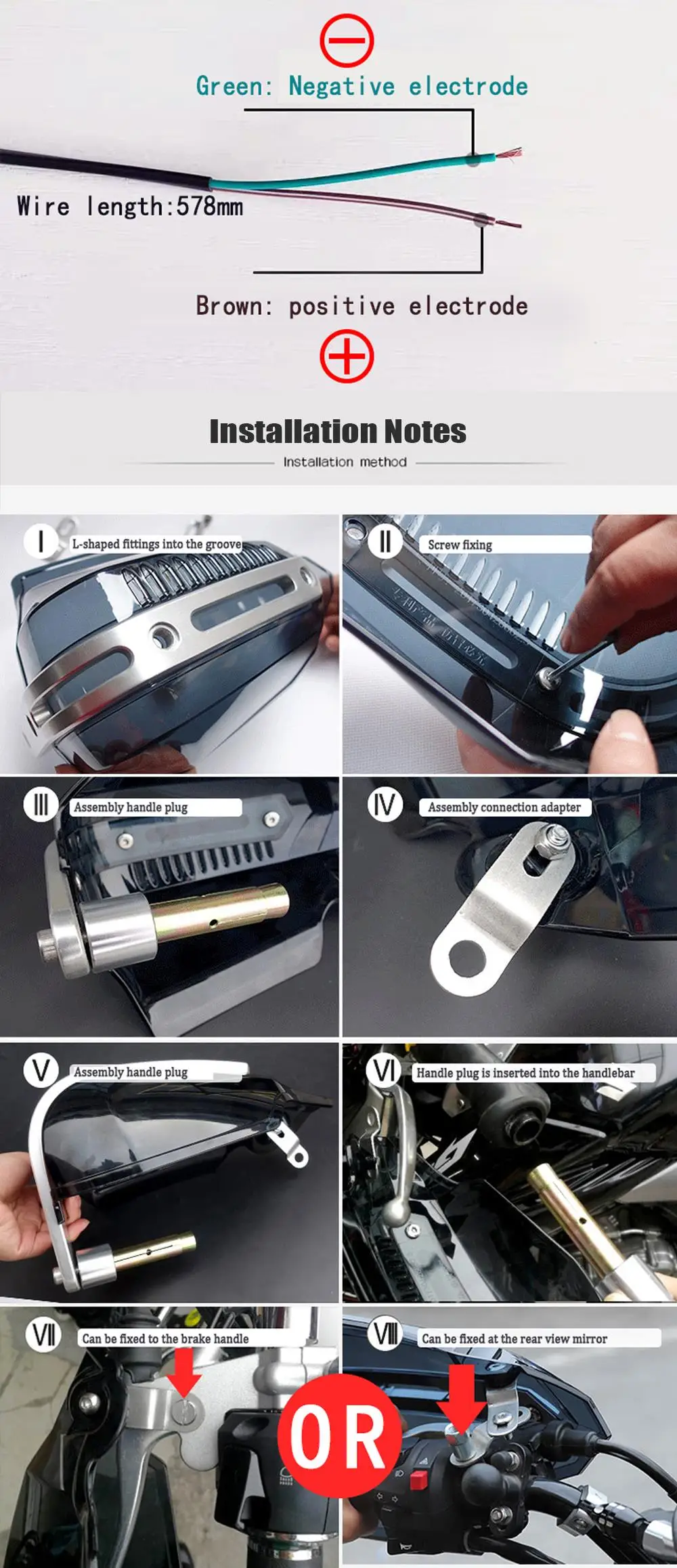 Green: Negative electrode

Wire length:578mm

Brown: positive electrode

Installation Notes

Installation method

I L-shaped fittings into the groove

II Screw fixing

III Assembly handle plug

IV Assembly connection adapter

V Assembly handle plug

VI Handle plug is inserted into the handlebar

VII Can be fixed to the brake handle

OR

VIII Can be fixed at the rear view mirror