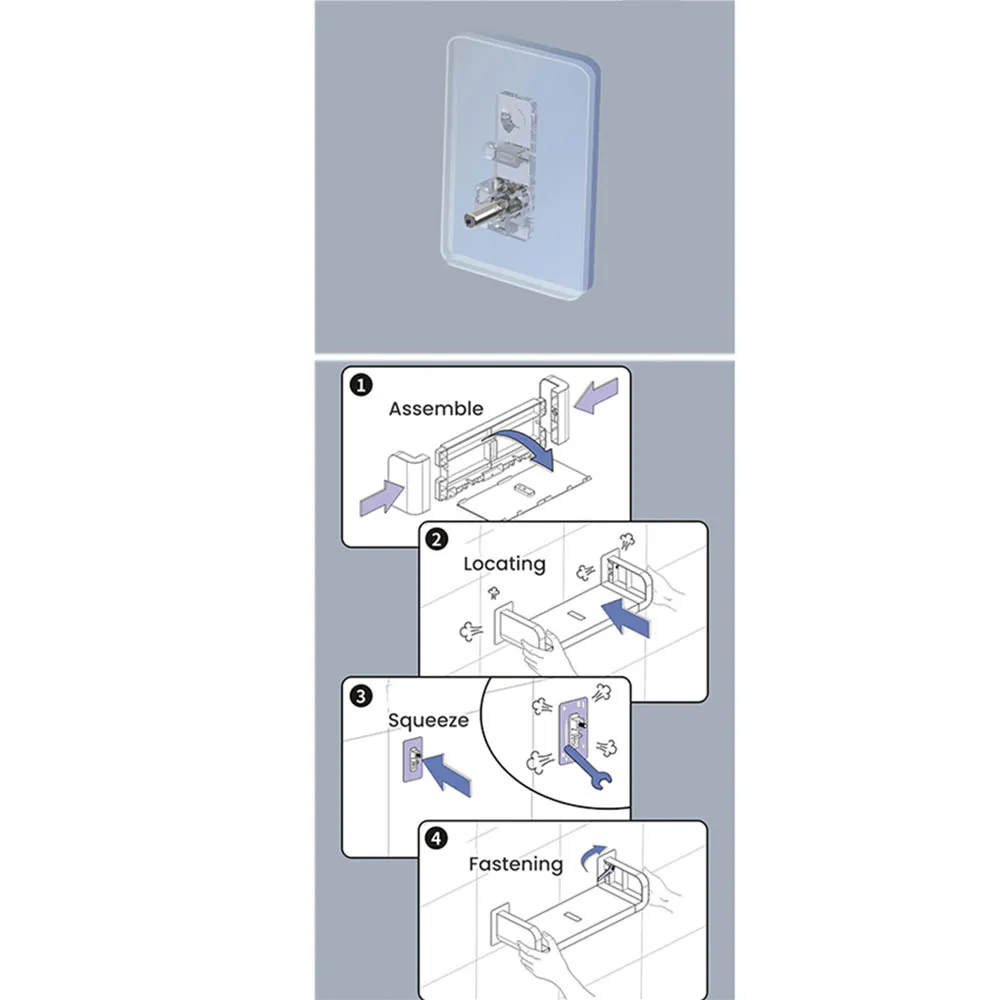 1
Assemble

2
Locating

3
Squeeze

4
Fastening