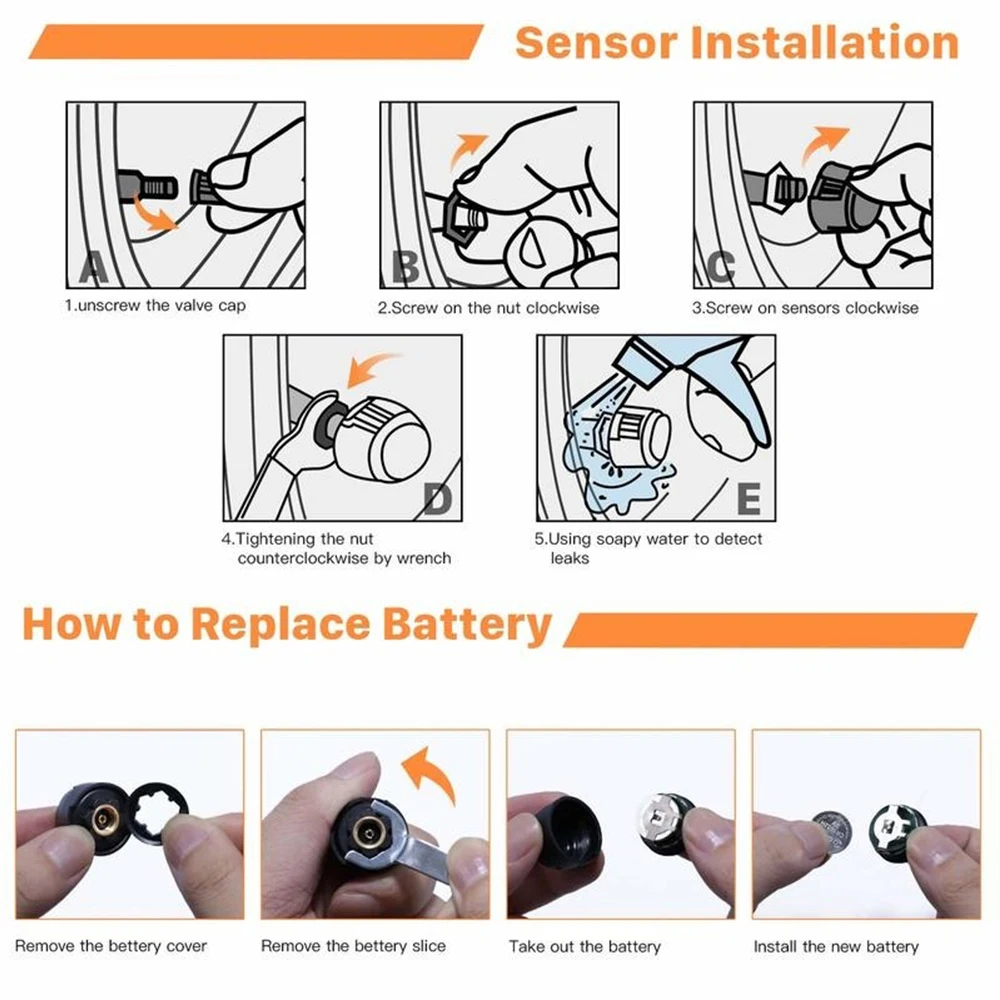 Sensor Installation

A

1.unscrew the valve cap

B

2.Screw on the nut clockwise

C

3.Screw on sensors clockwise

D

4.Tightening the nut counterclockwise by wrench

E

5.Using soapy water to detect leaks

How to Replace Battery

Remove the bettery cover

Remove the bettery slice

Take out the battery

Install the new battery