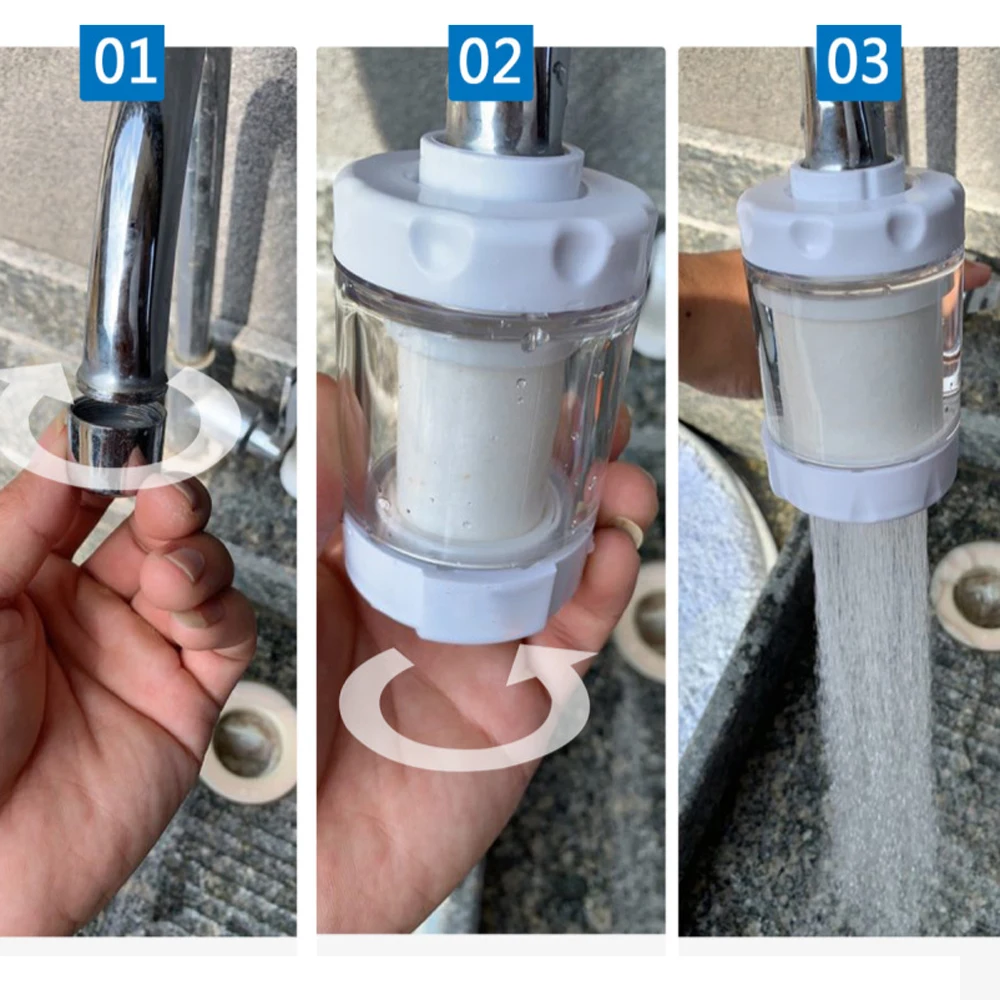 01

02

03