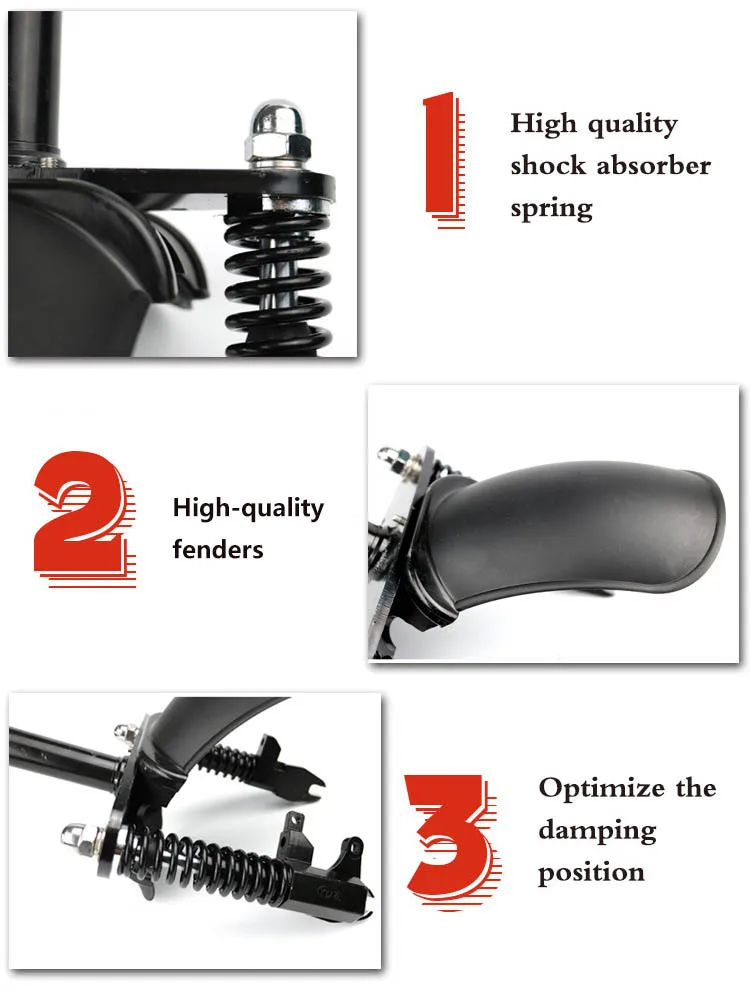 1

High quality shock absorber spring

2

High-quality fenders

3

Optimize the damping position