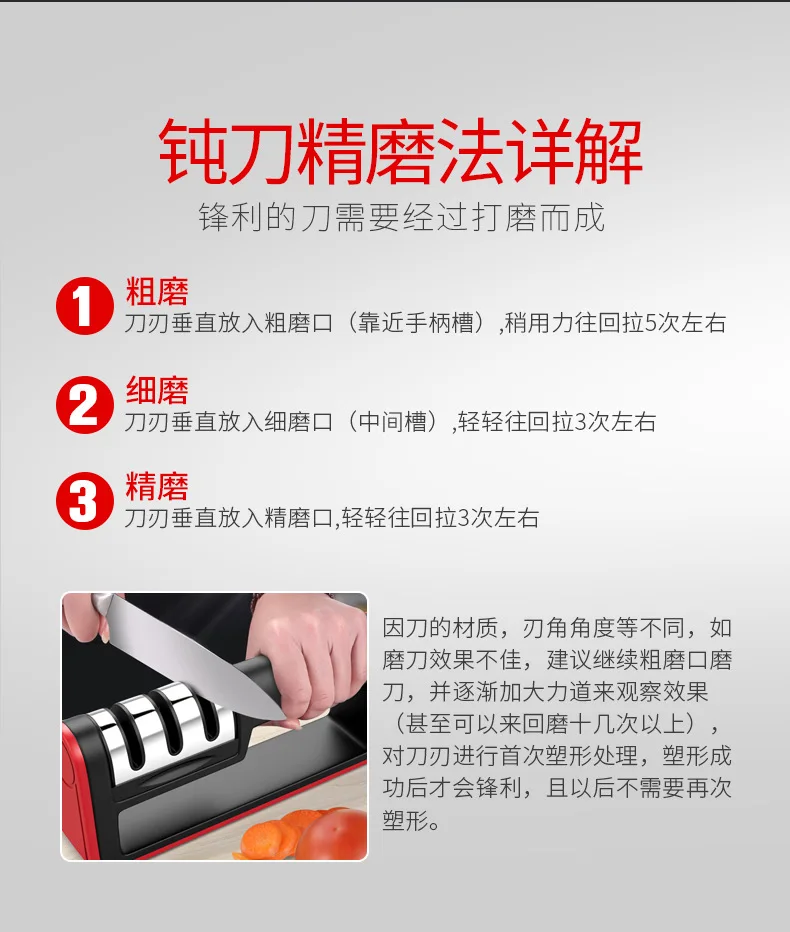 钝刀精磨法详解
锋利的刀需要经过打磨而成

1 粗磨
刀刃垂直放入粗磨口（靠近手柄槽）,稍用力往回拉5次左右

2 细磨
刀刃垂直放入细磨口（中间槽）,轻轻往回拉3次左右

3 精磨
刀刃垂直放入精磨口,轻轻往回拉3次左右

因刀的材质，刃角角度等不同，如磨刀效果不佳，建议继续粗磨口磨刀，并逐渐加大力道来观察效果（甚至可以来回磨十几次以上），对刀刃进行首次塑形处理，塑形成功后才会锋利，且以后不需要再次塑形。