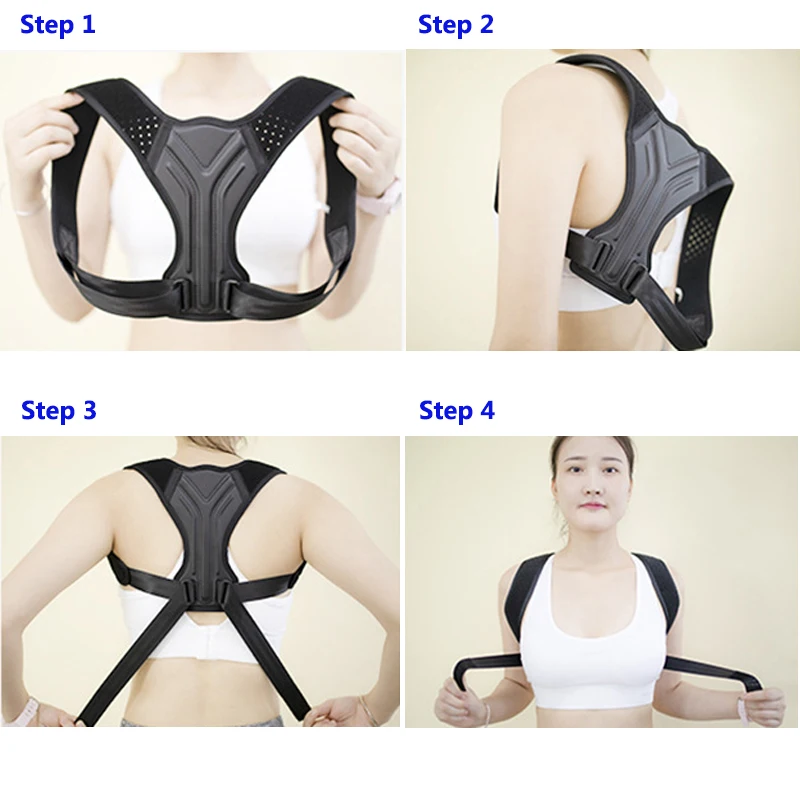 Step 1

Step 2

Step 3

Step 4