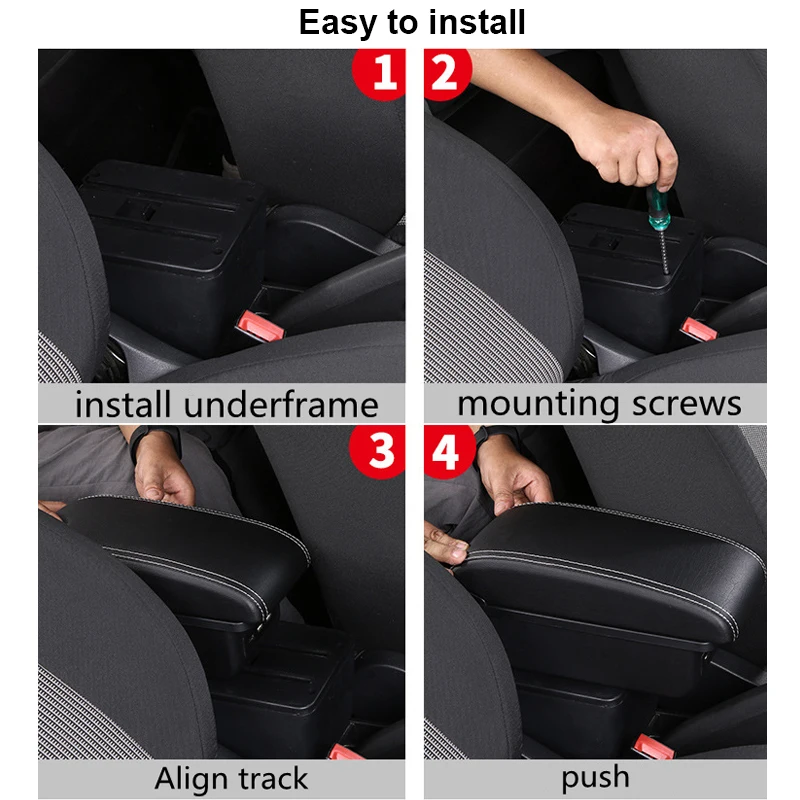 Easy to install

1
install underframe

2
mounting screws

3
Align track

4
push