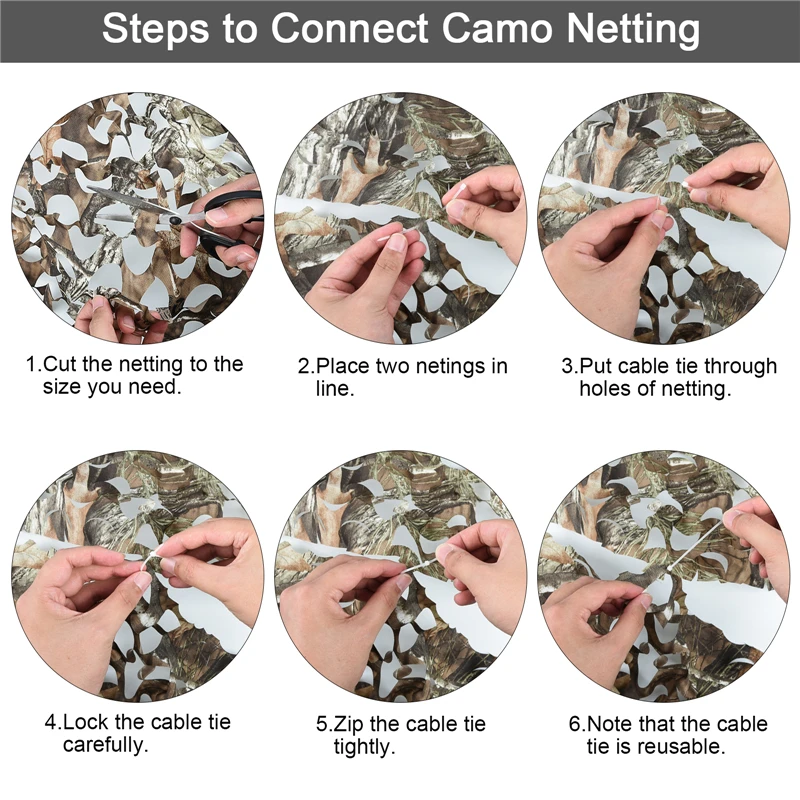 Steps to Connect Camo Netting

1.Cut the netting to the size you need.

2.Place two netings in line.

3.Put cable tie through holes of netting.

4.Lock the cable tie carefully.

5.Zip the cable tie tightly.

6.Note that the cable tie is reusable.