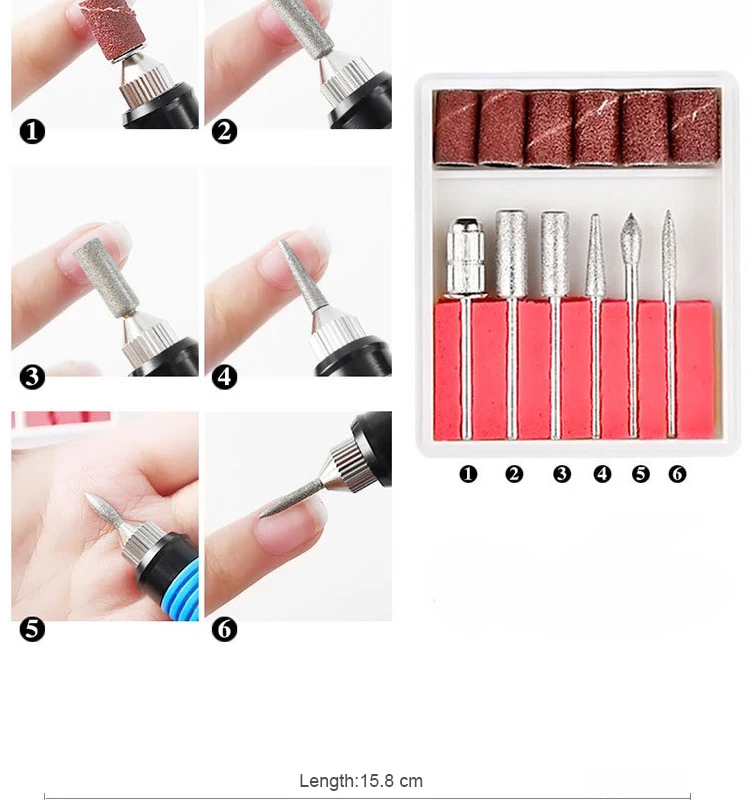 ❶
❷
❸
❹
❺
❻

❶ ❷ ❸ ❹ ❺ ❻

Length:15.8 cm