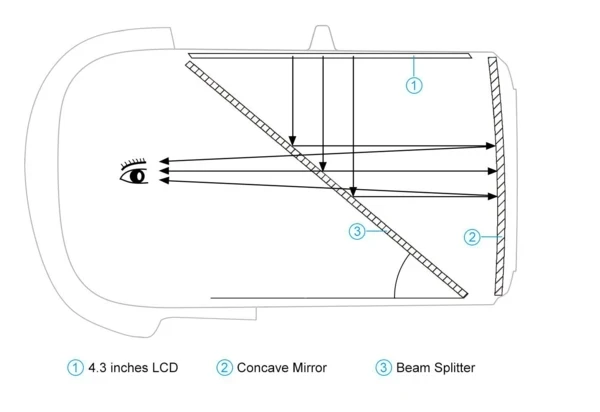 1
3
2

1 4.3 inches LCD
2 Concave Mirror
3 Beam Splitter