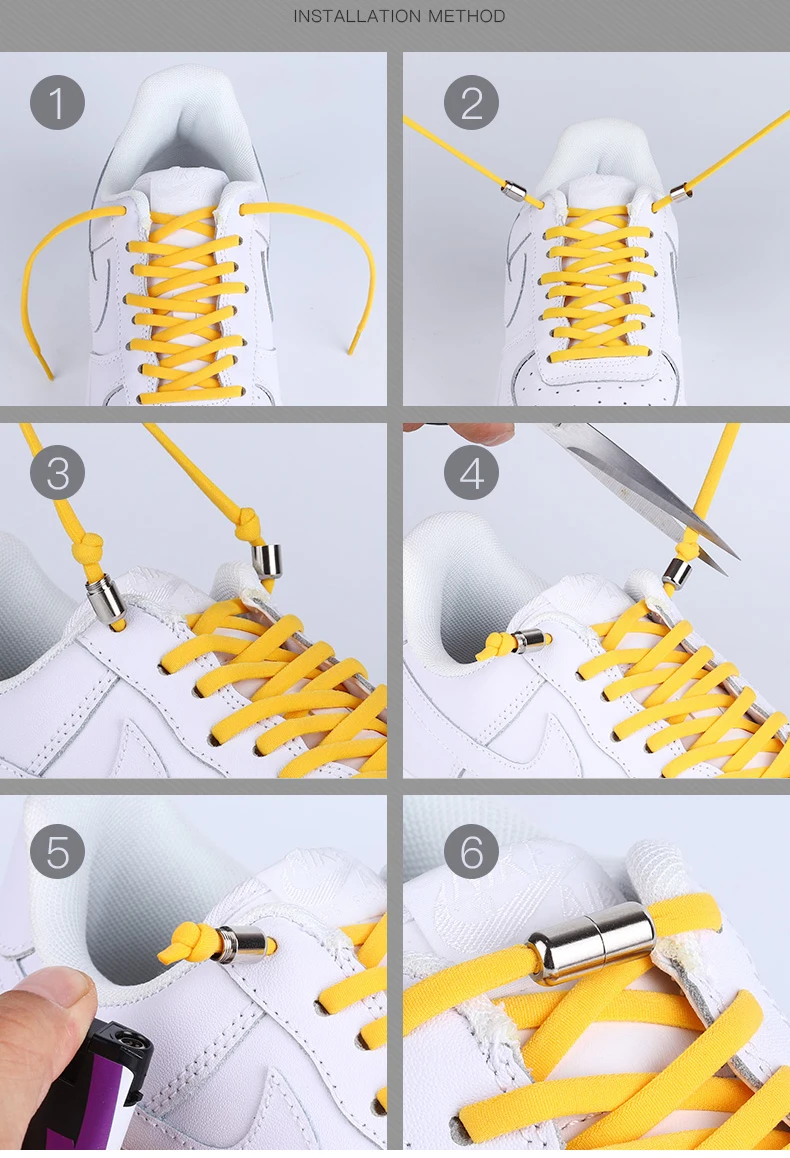 INSTALLATION METHOD

1

2

3

4

5

6