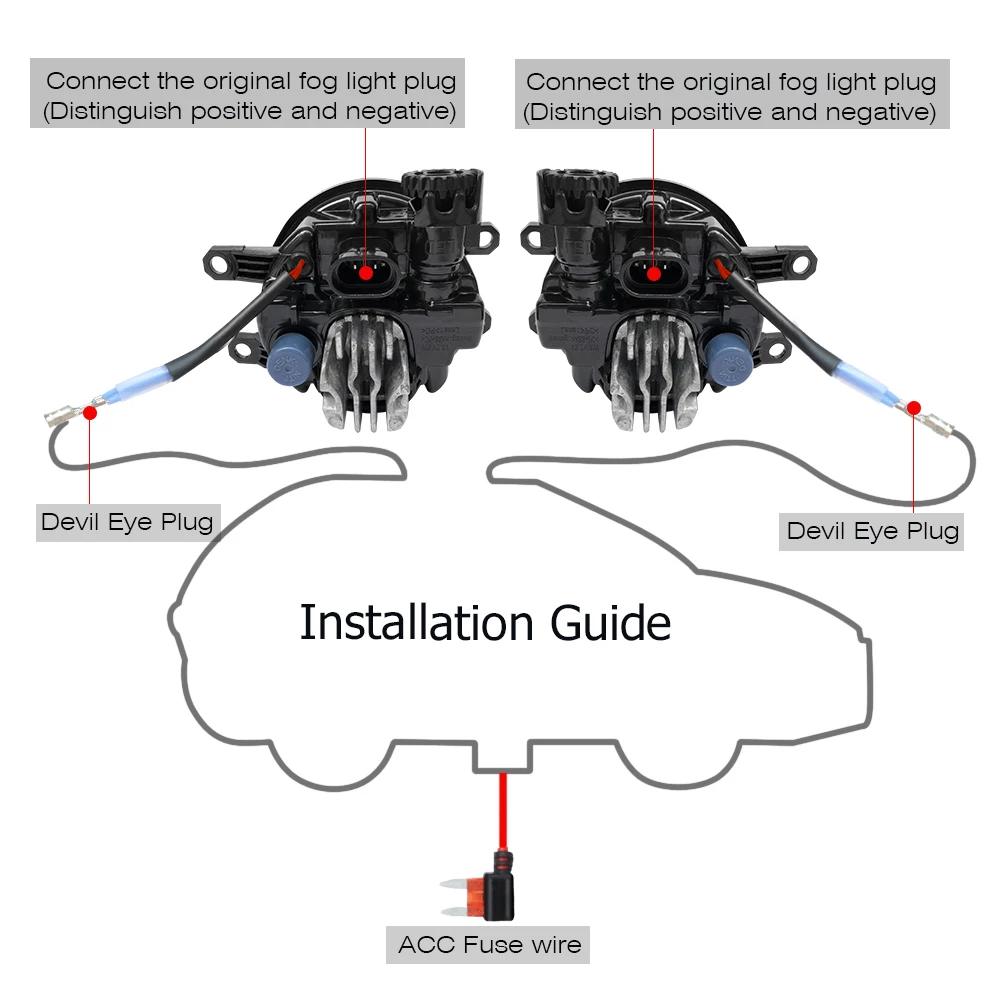 Connect the original fog light plug
(Distinguish positive and negative)

Connect the original fog light plug
(Distinguish positive and negative)

Devil Eye Plug

Devil Eye Plug

Installation Guide

ACC Fuse wire