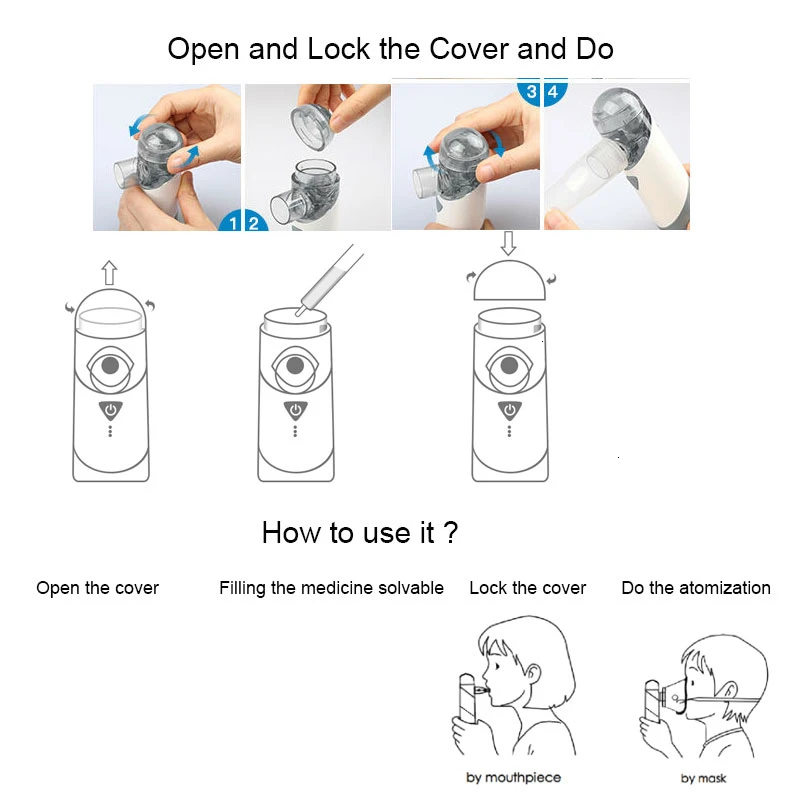 Open and Lock the Cover and Do

1 2

3 4

How to use it ?

Open the cover

Filling the medicine solvable

Lock the cover

Do the atomization

by mouthpiece

by mask