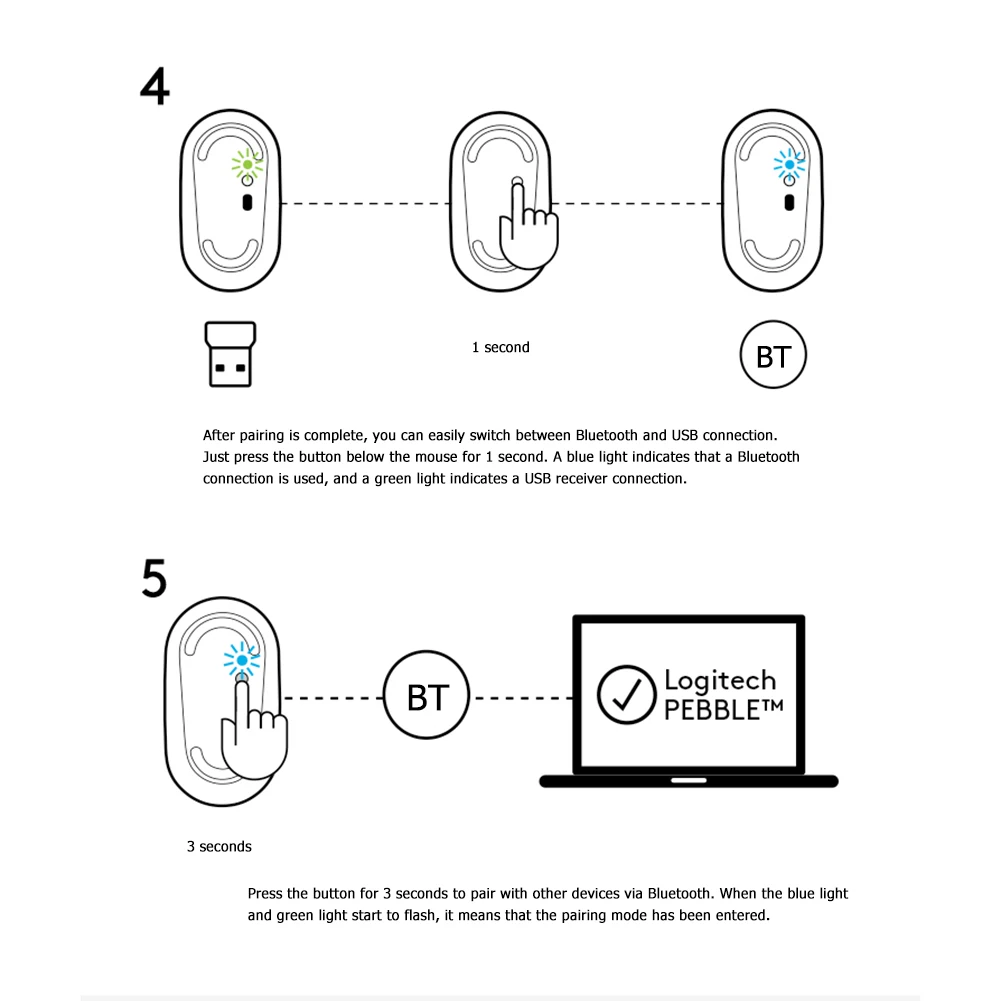 4

1 second

BT

After pairing is complete, you can easily switch between Bluetooth and USB connection. Just press the button below the mouse for 1 second. A blue light indicates that a Bluetooth connection is used, and a green light indicates a USB receiver connection.

5

BT

Logitech PEBBLE™

3 seconds

Press the button for 3 seconds to pair with other devices via Bluetooth. When the blue light and green light start to flash, it means that the pairing mode has been entered.