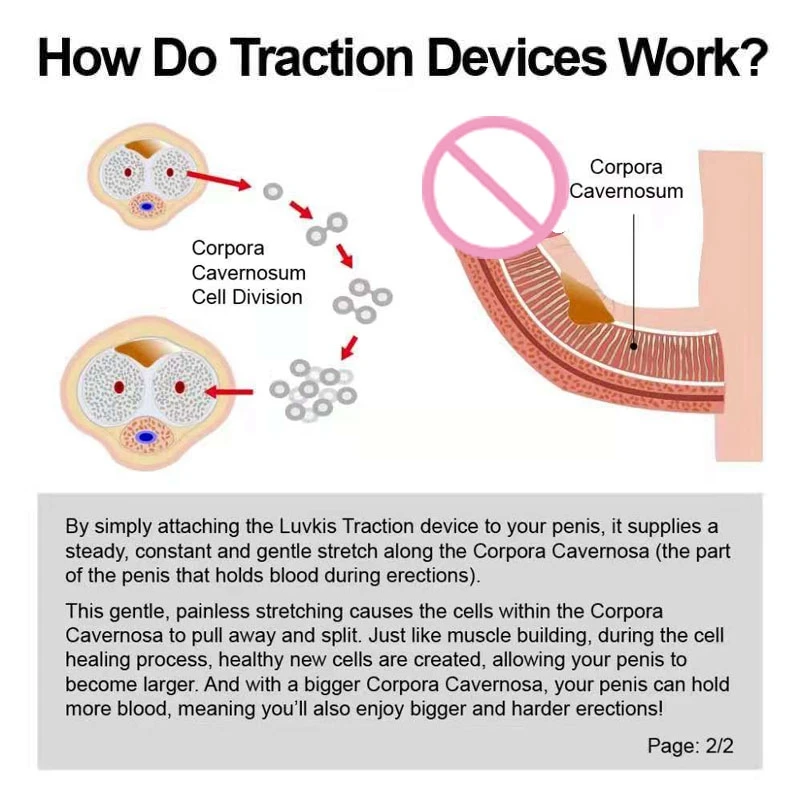 How Do Traction Devices Work?

Corpora Cavernosum Cell Division

Corpora Cavernosum

By simply attaching the Luvkis Traction device to your penis, it supplies a steady, constant and gentle stretch along the Corpora Cavernosa (the part of the penis that holds blood during erections).

This gentle, painless stretching causes the cells within the Corpora Cavernosa to pull away and split. Just like muscle building, during the cell healing process, healthy new cells are created, allowing your penis to become larger. And with a bigger Corpora Cavernosa, your penis can hold more blood, meaning you'll also enjoy bigger and harder erections!

Page: 2/2