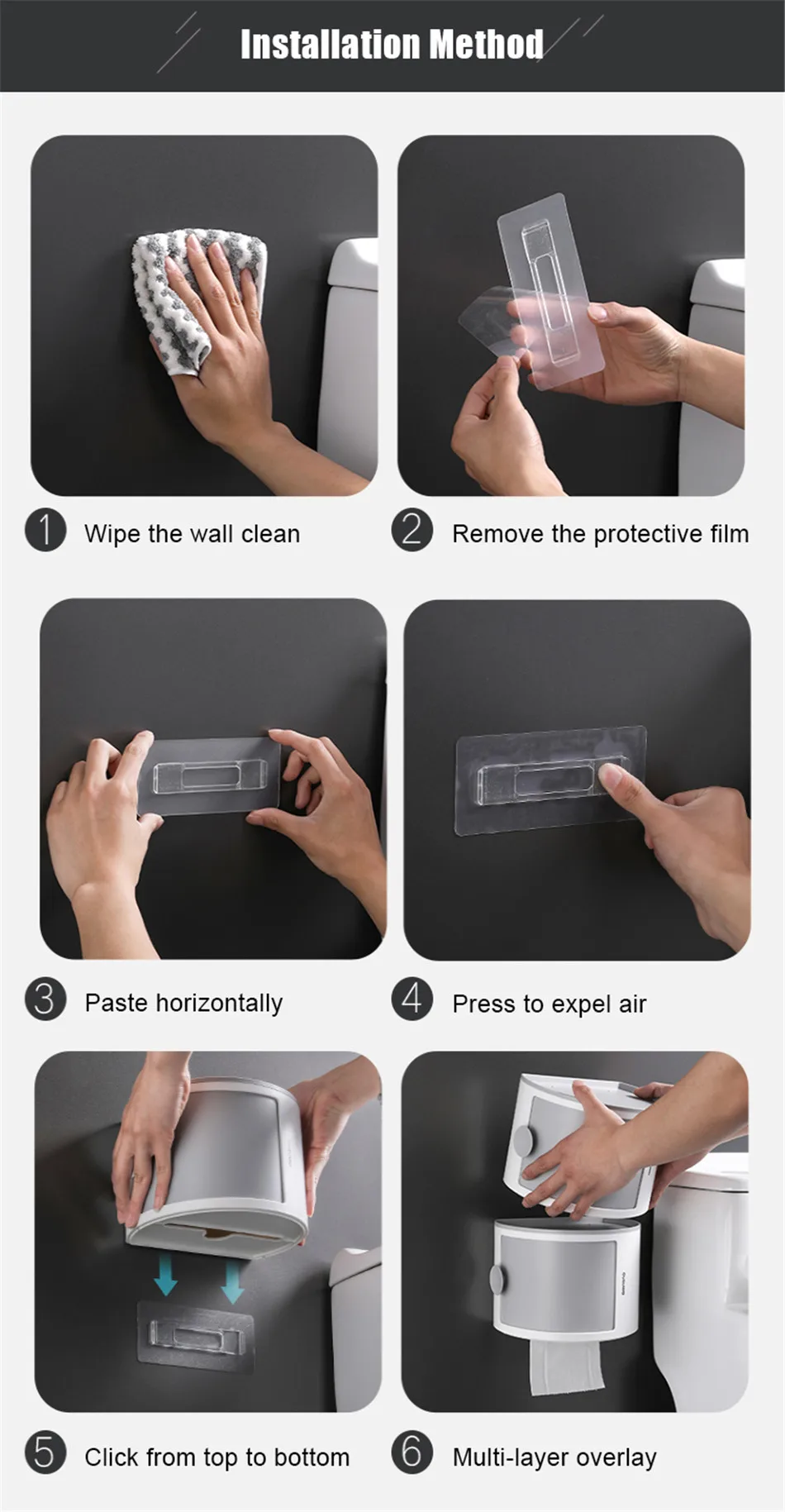 Installation Method

1 Wipe the wall clean

2 Remove the protective film

3 Paste horizontally

4 Press to expel air

5 Click from top to bottom

6 Multi-layer overlay