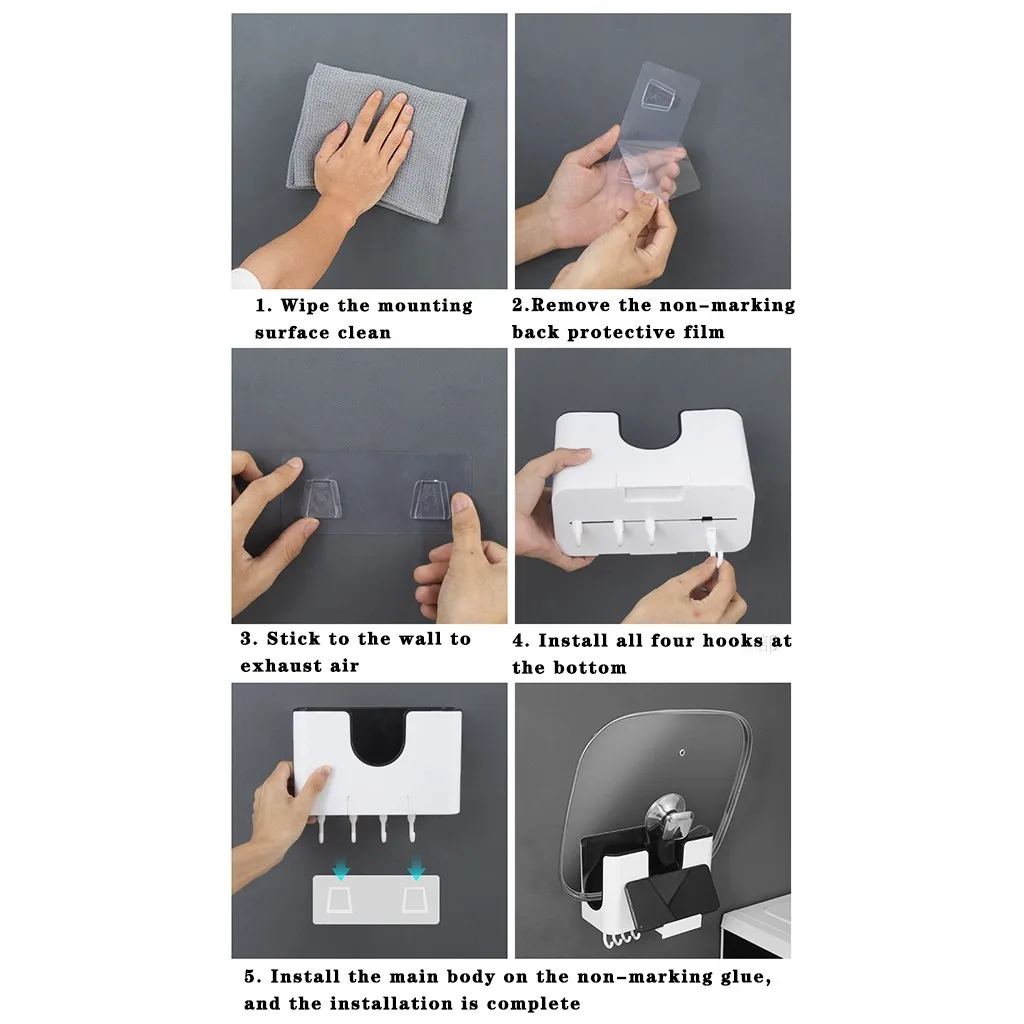 1. Wipe the mounting surface clean

2.Remove the non-marking back protective film

3. Stick to the wall to exhaust air

4. Install all four hooks at the bottom

5. Install the main body on the non-marking glue, and the installation is complete