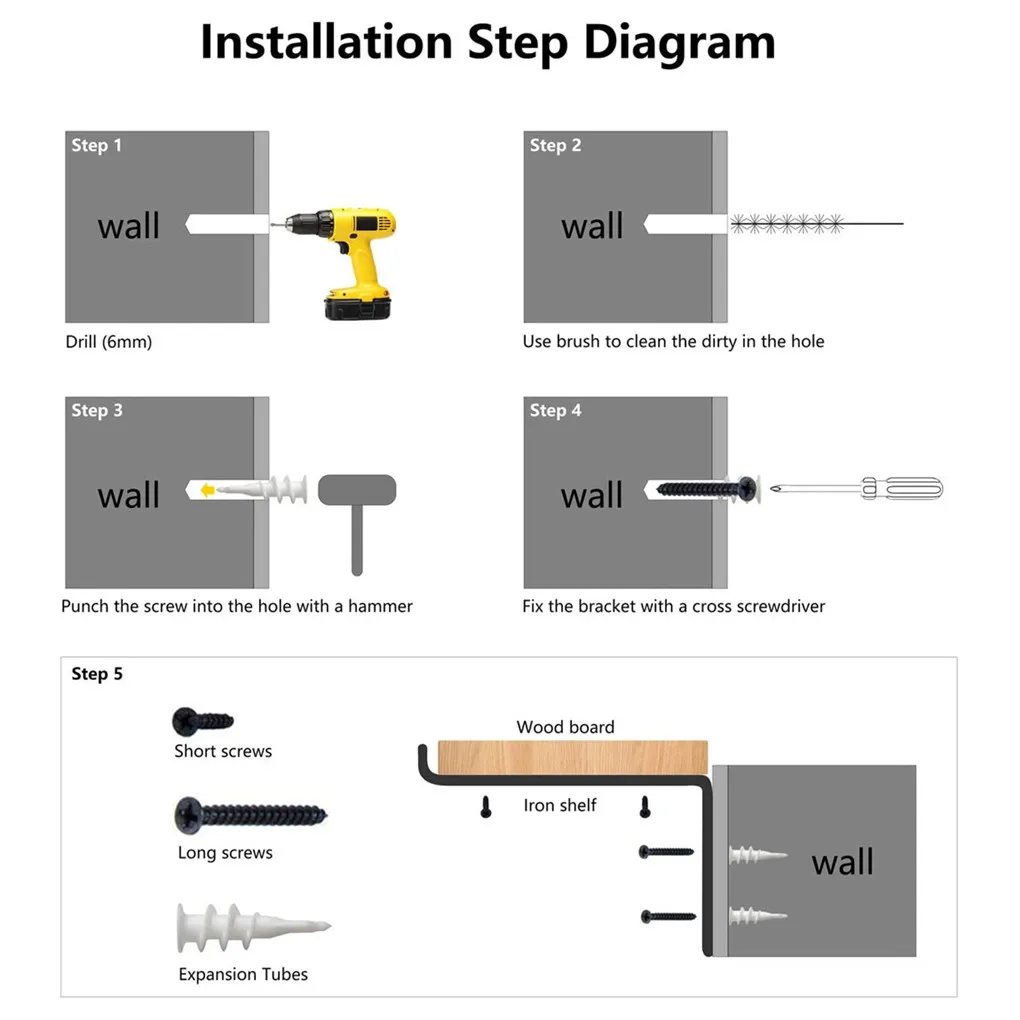 Installation Step Diagram

Step 1

wall

Drill (6mm)

Step 2

wall

Use brush to clean the dirty in the hole

Step 3

wall

Punch the screw into the hole with a hammer

Step 4

wall

Fix the bracket with a cross screwdriver

Step 5

Short screws

Long screws

Expansion Tubes

Wood board

Iron shelf

wall