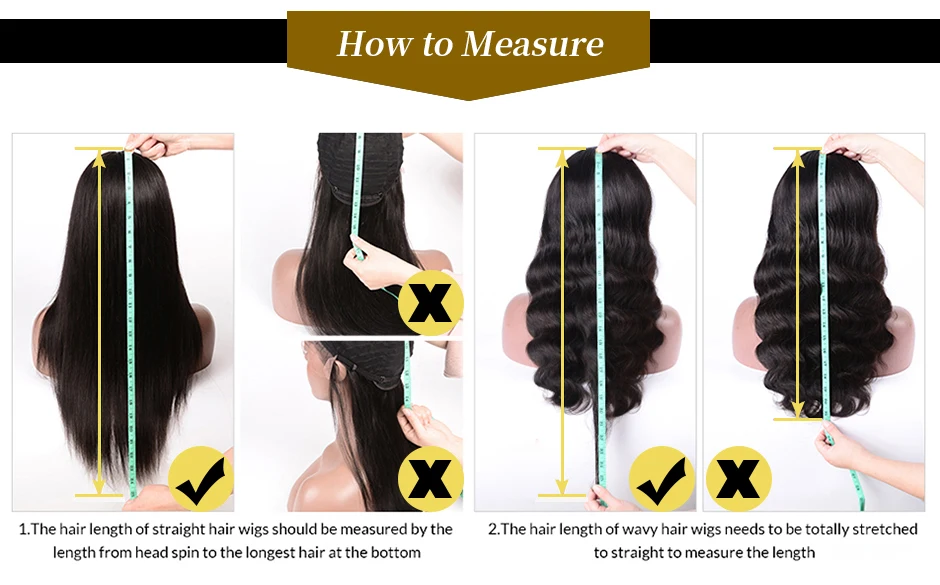 How to Measure

1.The hair length of straight hair wigs should be measured by the length from head spin to the longest hair at the bottom

2.The hair length of wavy hair wigs needs to be totally stretched to straight to measure the length