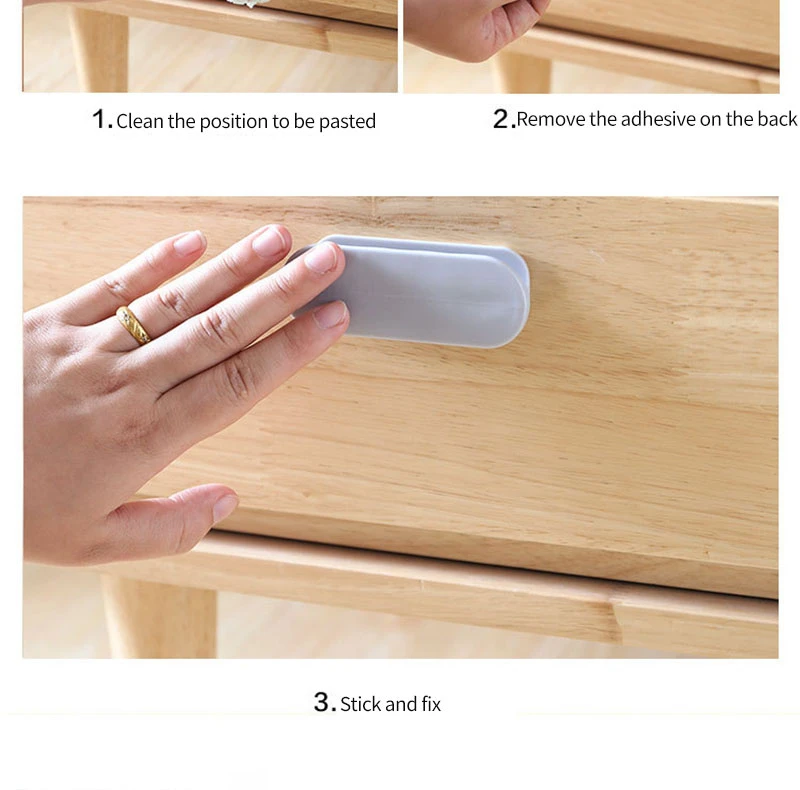 1. Clean the position to be pasted

2. Remove the adhesive on the back

3. Stick and fix