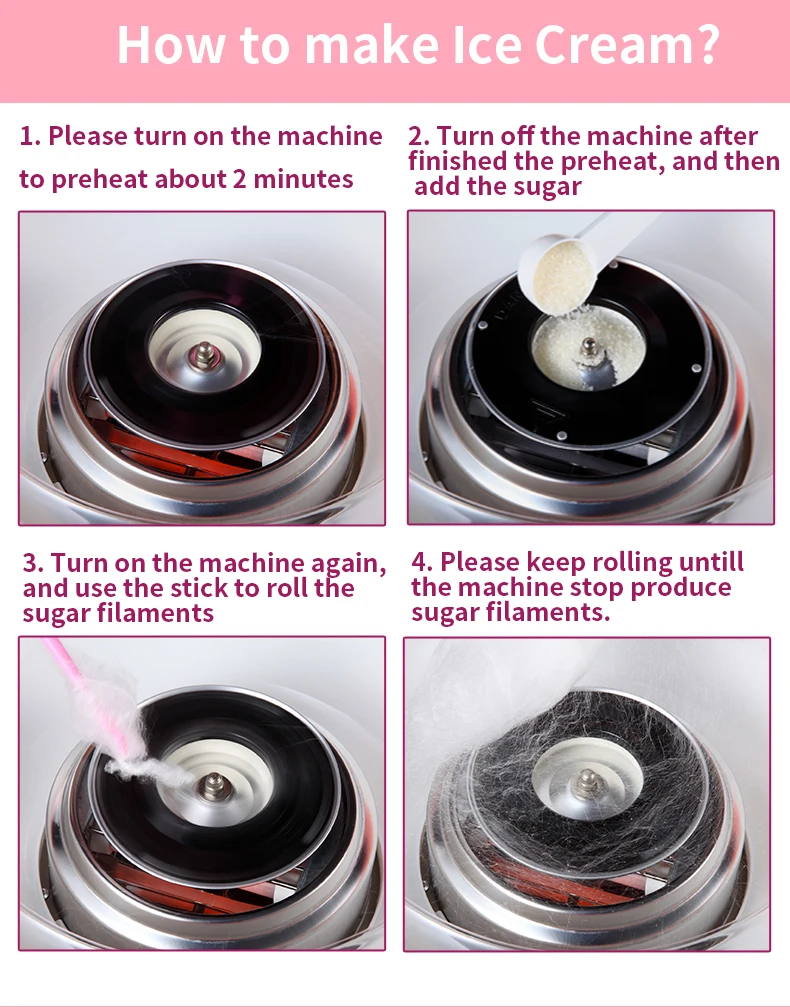 How to make Ice Cream?

1. Please turn on the machine to preheat about 2 minutes

2. Turn off the machine after finished the preheat, and then add the sugar

3. Turn on the machine again, and use the stick to roll the sugar filaments

4. Please keep rolling untill the machine stop produce sugar filaments.