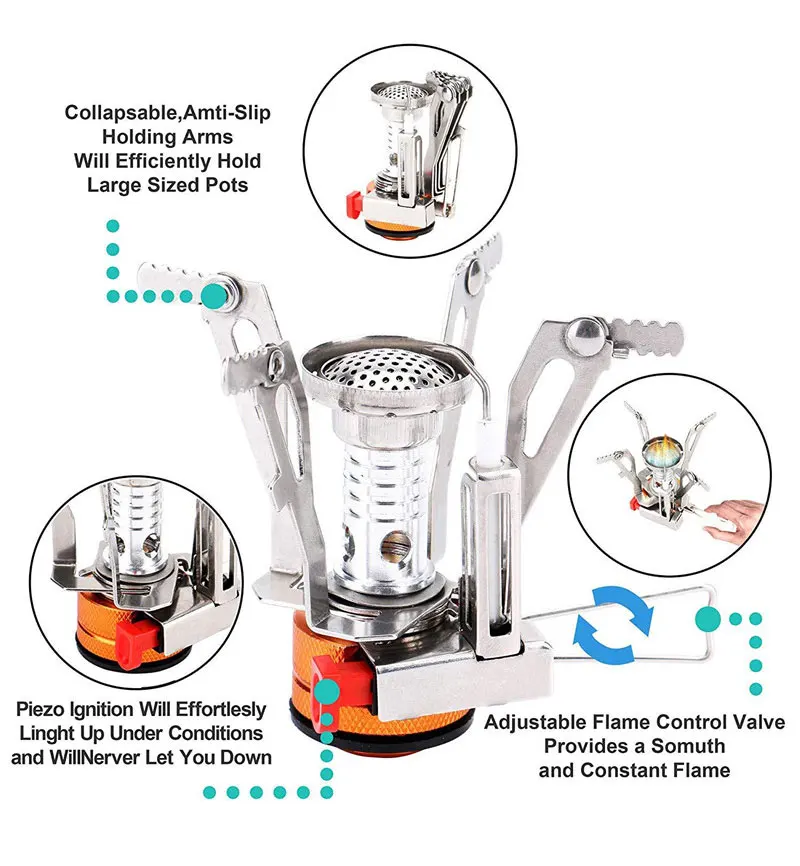 Collapsable,Amti-Slip Holding Arms Will Efficiently Hold Large Sized Pots

Piezo Ignition Will Effortlesly Linght Up Under Conditions and WillNerver Let You Down

Adjustable Flame Control Valve Provides a Somuth and Constant Flame