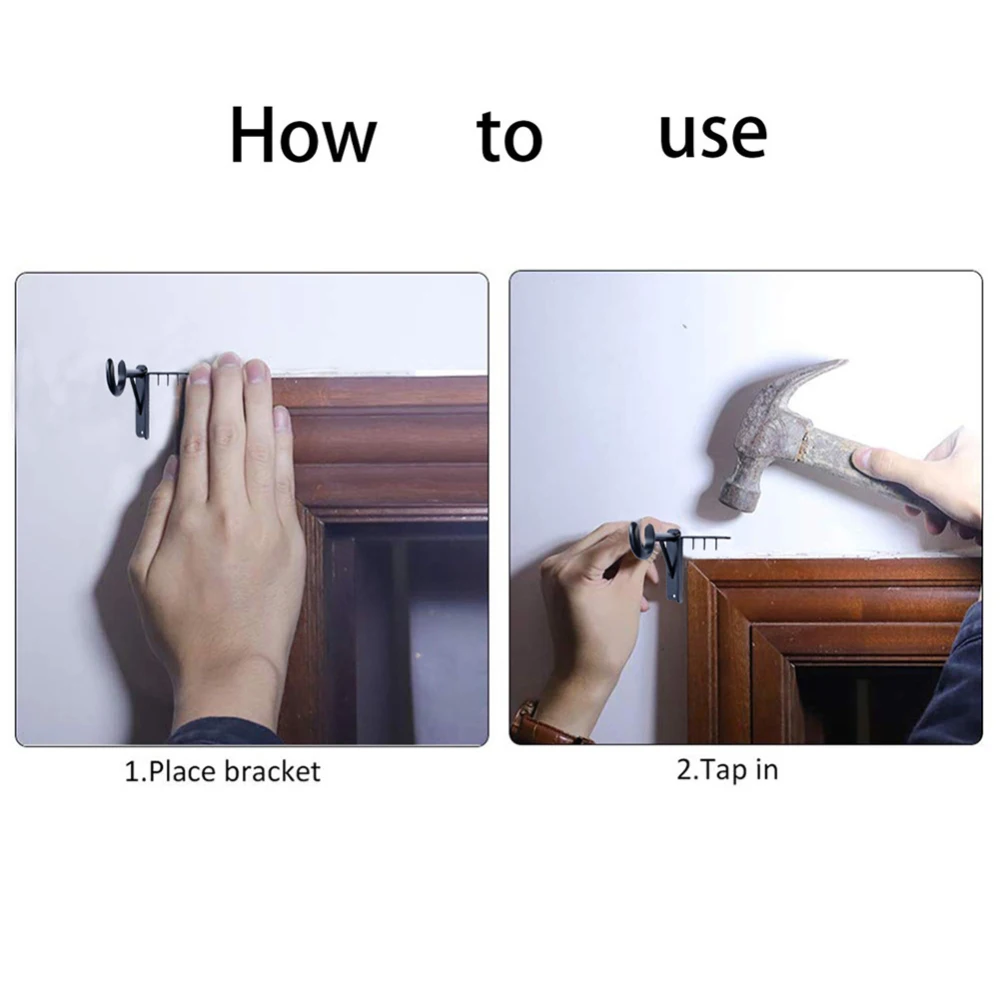 How to use

1.Place bracket

2.Tap in