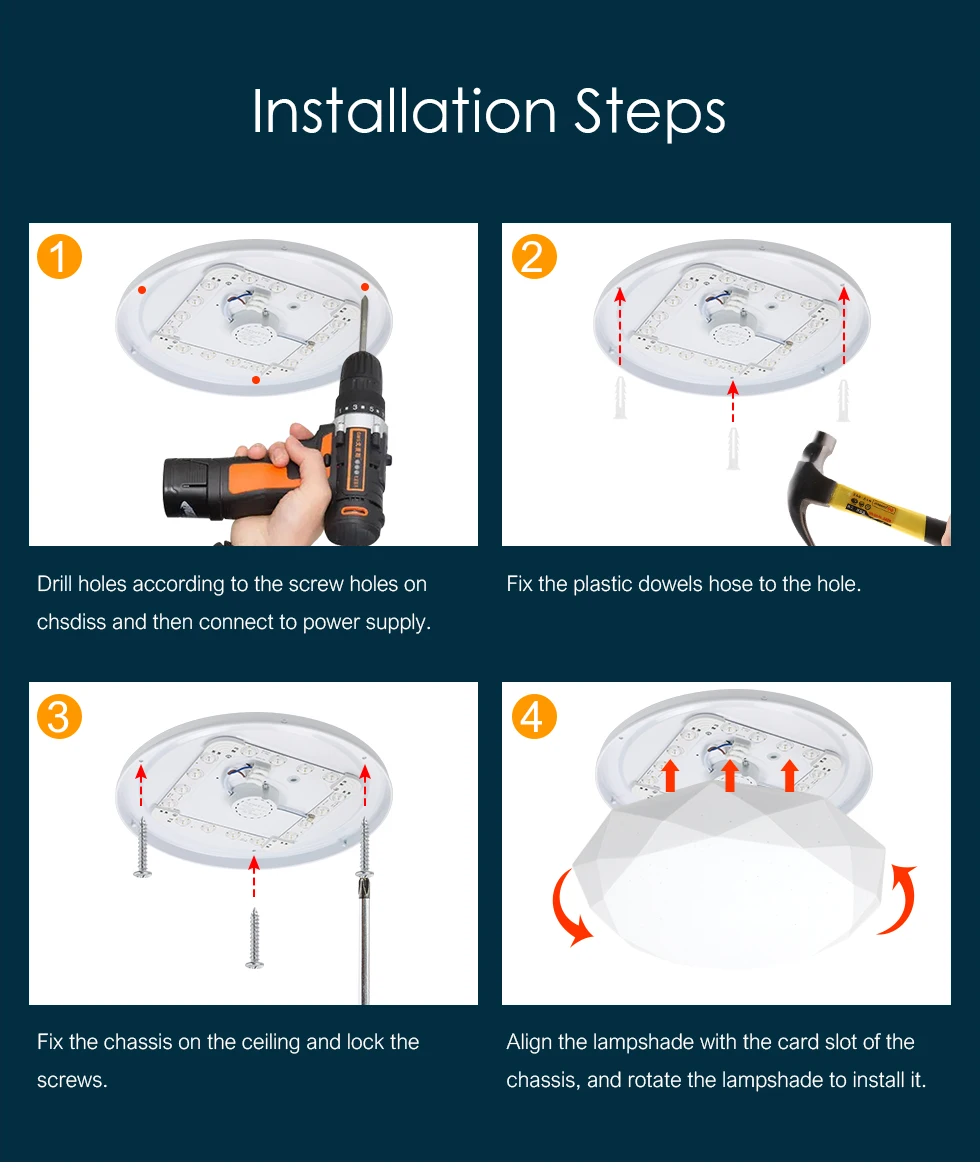 Installation Steps

1

Drill holes according to the screw holes on chsdiss and then connect to power supply.

2

Fix the plastic dowels hose to the hole.

3

Fix the chassis on the ceiling and lock the screws.

4

Align the lampshade with the card slot of the chassis, and rotate the lampshade to install it.