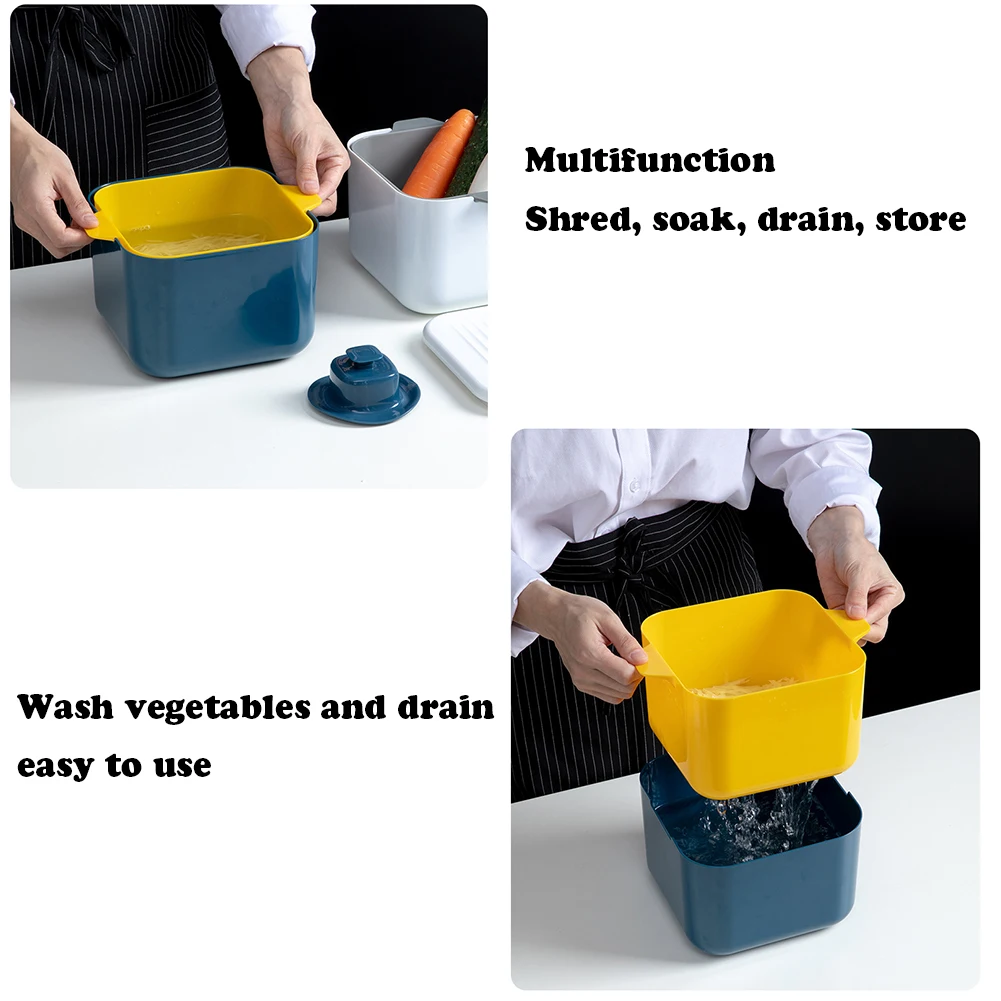 Multifunction
Shred, soak, drain, store

Wash vegetables and drain
easy to use