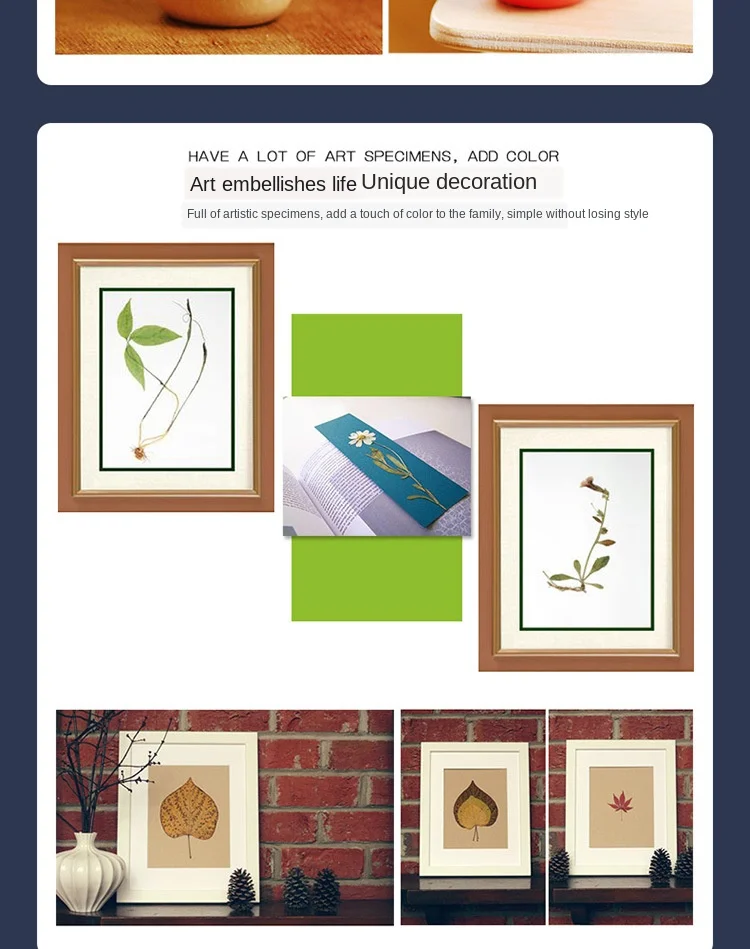 HAVE A LOT OF ART SPECIMENS, ADD COLOR

Art embellishes life Unique decoration

Full of artistic specimens, add a touch of color to the family, simple without losing style