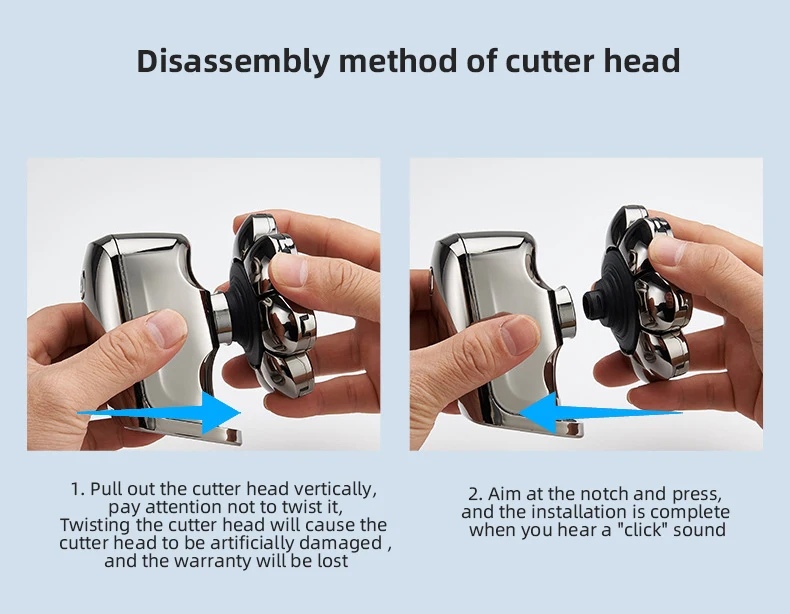 Disassembly method of cutter head

1. Pull out the cutter head vertically, pay attention not to twist it, Twisting the cutter head will cause the cutter head to be artificially damaged , and the warranty will be lost

2. Aim at the notch and press, and the installation is complete when you hear a "click" sound