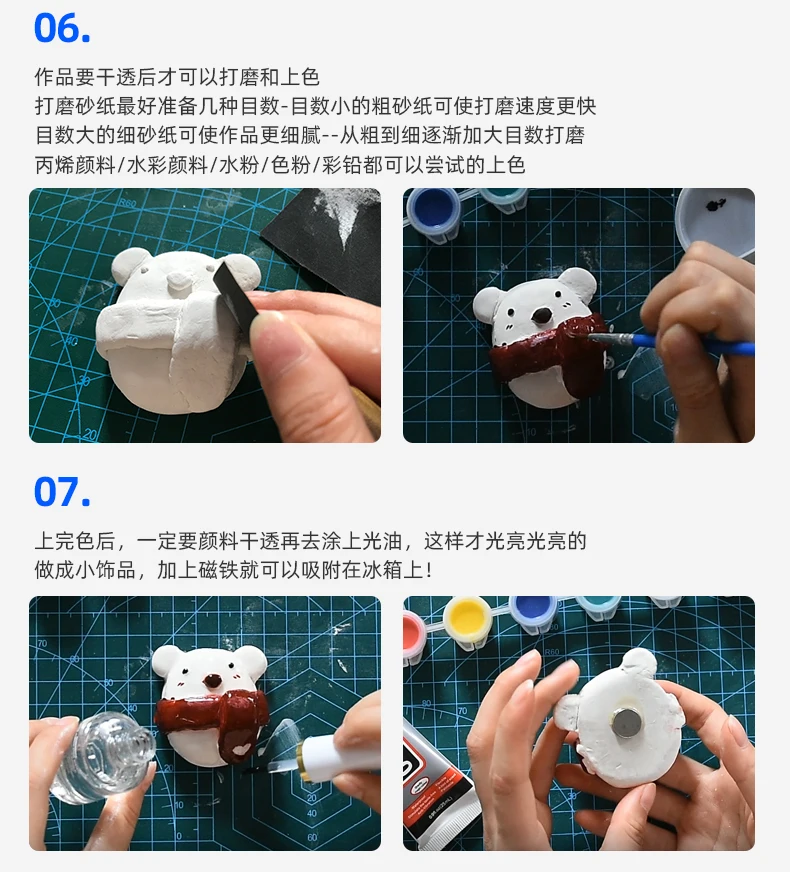 06.

作品要干透后才可以打磨和上色
打磨砂纸最好准备几种目数-目数小的粗砂纸可使打磨速度更快
目数大的细砂纸可使作品更细腻--从粗到细逐渐加大目数打磨
丙烯颜料/水彩颜料/水粉/色粉/彩铅都可以尝试的上色

07.

上完色后，一定要颜料干透再去涂上光油，这样才光亮光亮的
做成小饰品，加上磁铁就可以吸附在冰箱上！