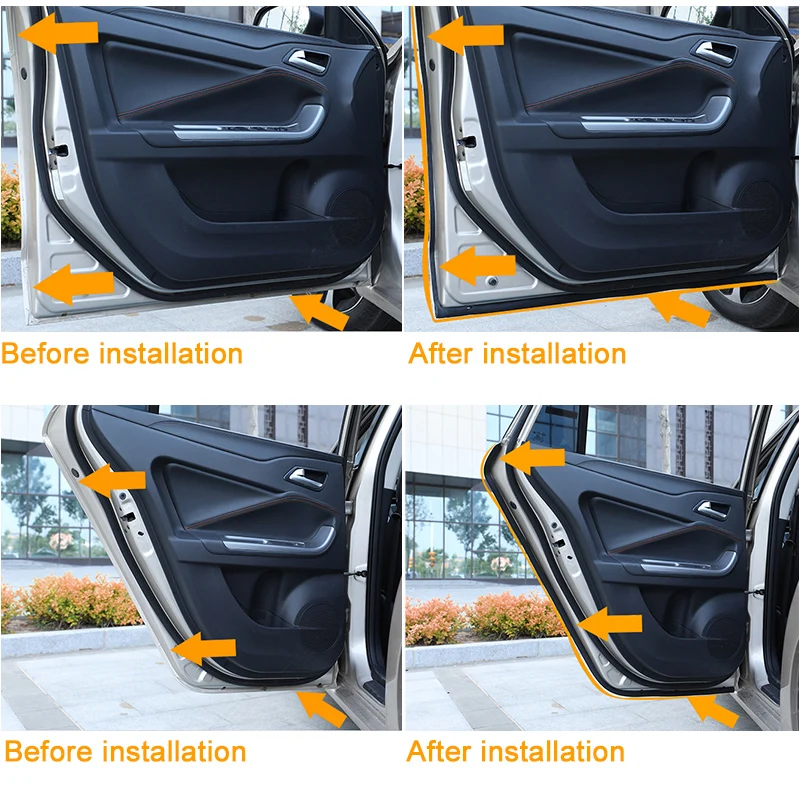 Before installation

After installation

Before installation

After installation