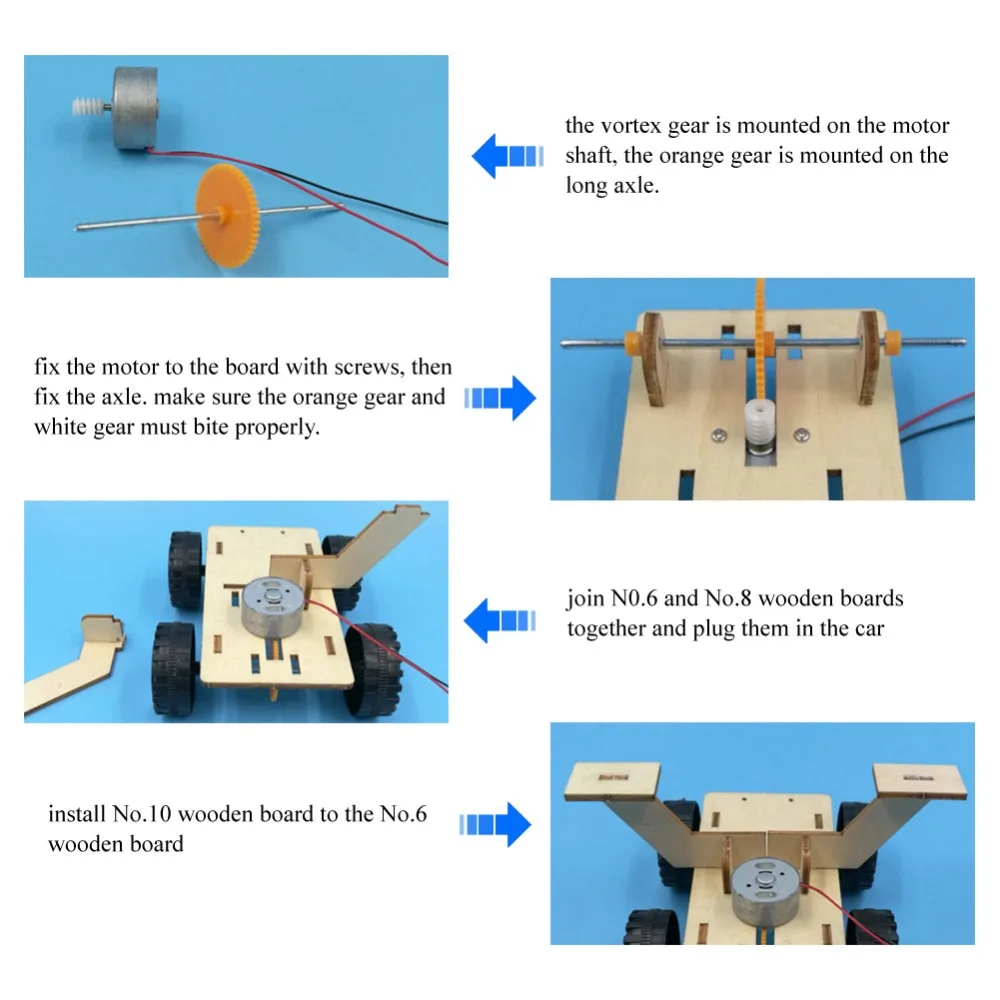 the vortex gear is mounted on the motor shaft, the orange gear is mounted on the long axle.

fix the motor to the board with screws, then fix the axle. make sure the orange gear and white gear must bite properly.

join N0.6 and No.8 wooden boards together and plug them in the car

install No.10 wooden board to the No.6 wooden board