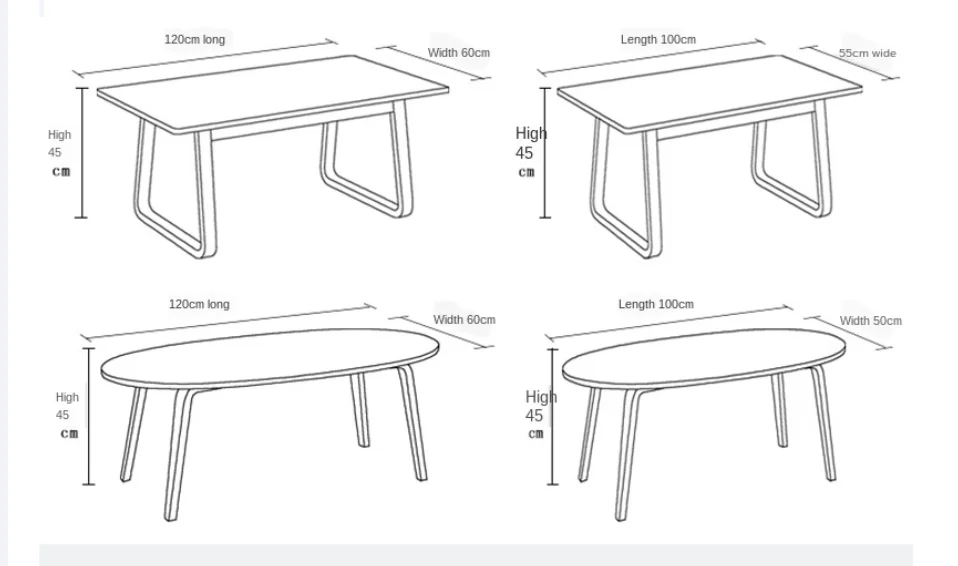 120cm long
Width 60cm
High
45
cm

Length 100cm
55cm wide
High
45
cm

120cm long
Width 60cm
High
45
cm

Length 100cm
Width 50cm
High
45
cm