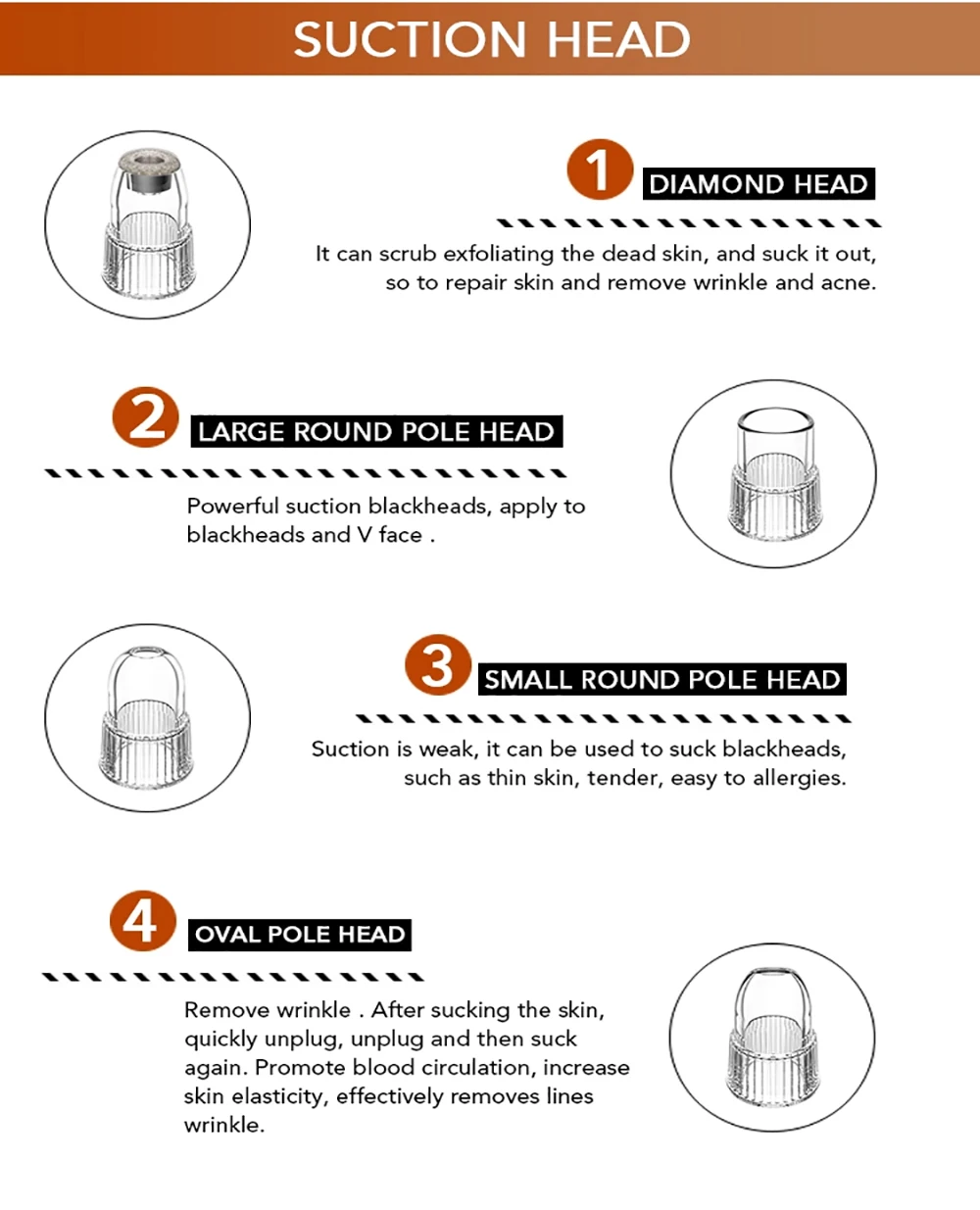 SUCTION HEAD

1 DIAMOND HEAD

It can scrub exfoliating the dead skin, and suck it out, so to repair skin and remove wrinkle and acne.

2 LARGE ROUND POLE HEAD

Powerful suction blackheads, apply to blackheads and V face .

3 SMALL ROUND POLE HEAD

Suction is weak, it can be used to suck blackheads, such as thin skin, tender, easy to allergies.

4 OVAL POLE HEAD

Remove wrinkle . After sucking the skin, quickly unplug, unplug and then suck again. Promote blood circulation, increase skin elasticity, effectively removes lines wrinkle.