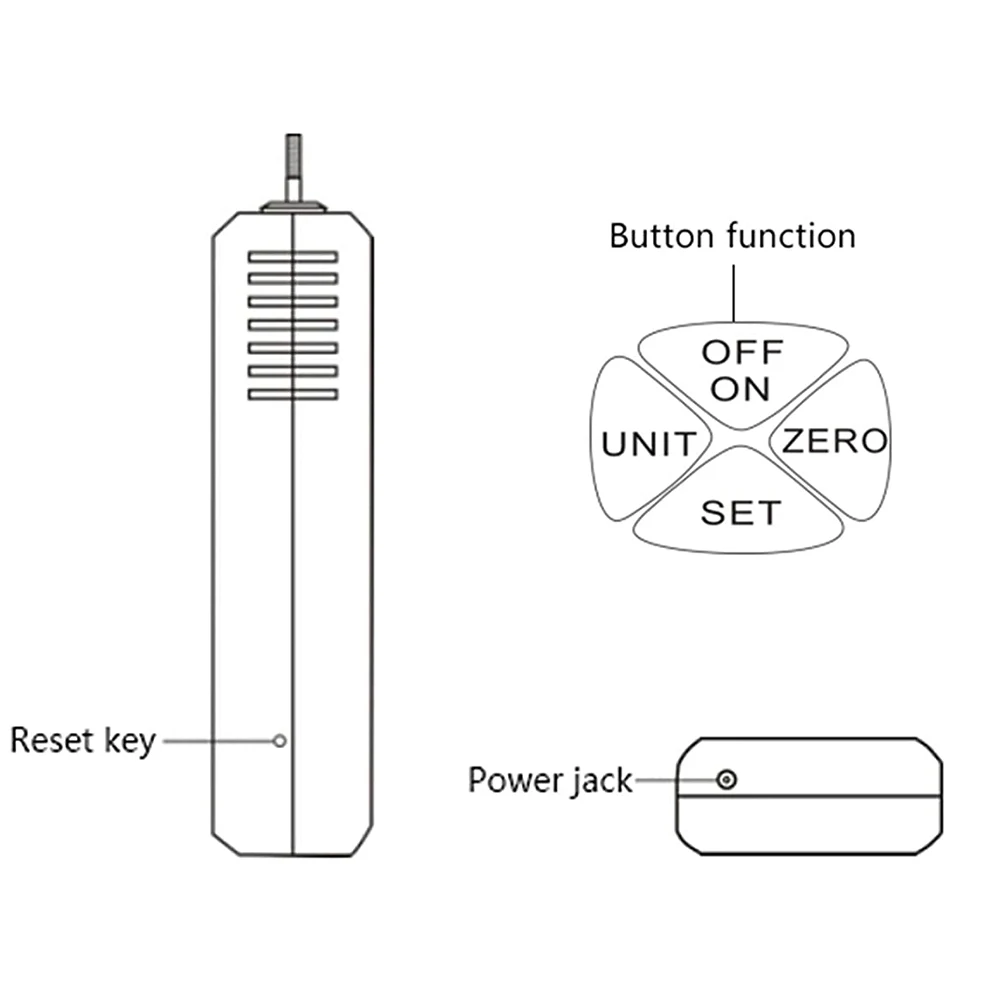 Button function

OFF
ON

UNIT

ZERO

SET

Reset key

Power jack