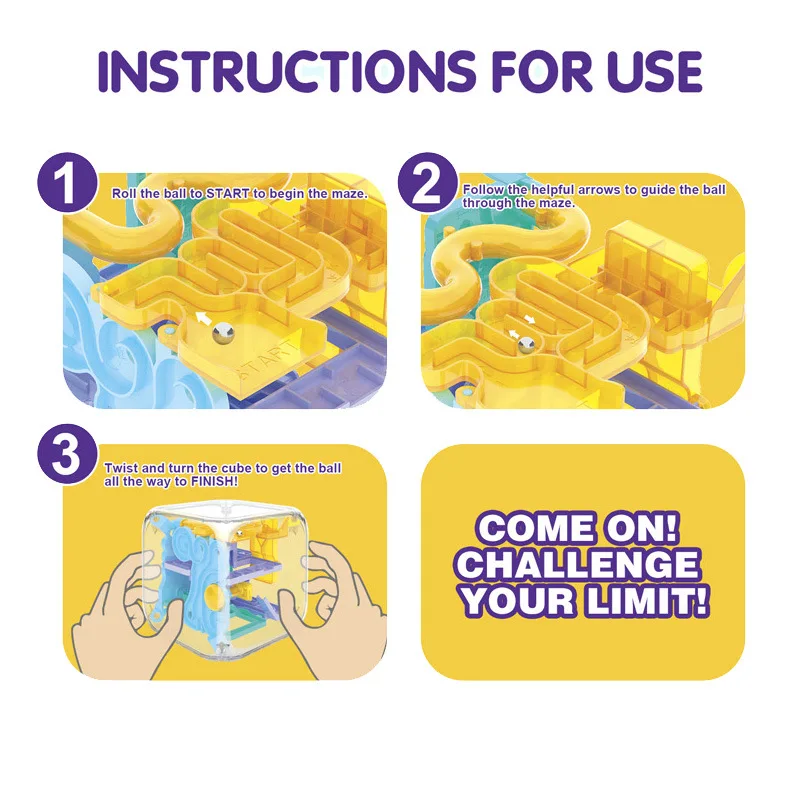 INSTRUCTIONS FOR USE

1
Roll the ball to START to begin the maze.

START

2
Follow the helpful arrows to guide the ball through the maze.

3
Twist and turn the cube to get the ball all the way to FINISH!

COME ON!
CHALLENGE
YOUR LIMIT!