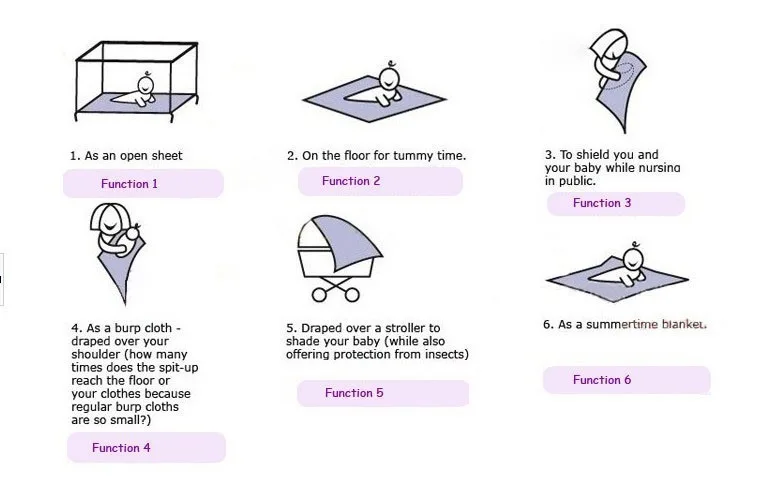 1. As an open sheet

Function 1

2. On the floor for tummy time.

Function 2

3. To shield you and your baby while nursing in public.

Function 3

4. As a burp cloth - draped over your shoulder (how many times does the spit-up reach the floor or your clothes because regular burp cloths are so small?)

Function 4

5. Draped over a stroller to shade your baby (while also offering protection from insects)

Function 5

6. As a summertime blanket.

Function 6