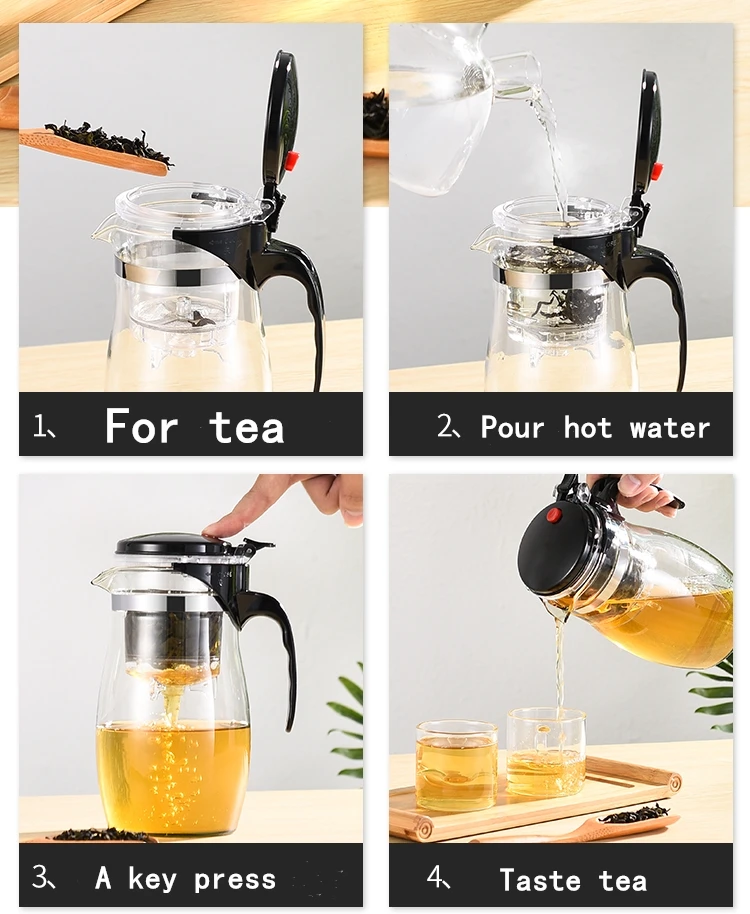 1、 For tea

2、 Pour hot water

3、 A key press

4、 Taste tea